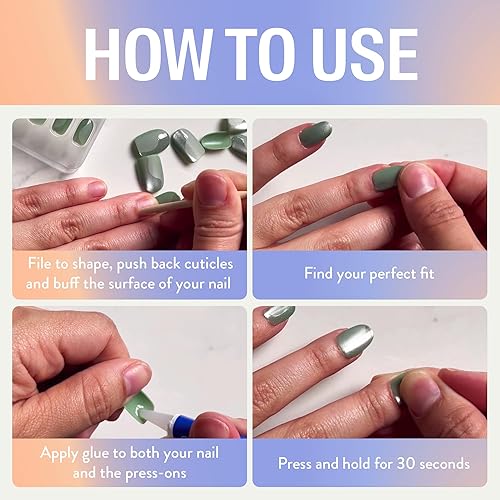 HOW TO USE

File to shape, push back cuticles and buff the surface of your nail

Find your perfect fit

Apply glue to both your nail and the press-ons

Press and hold for 30 seconds