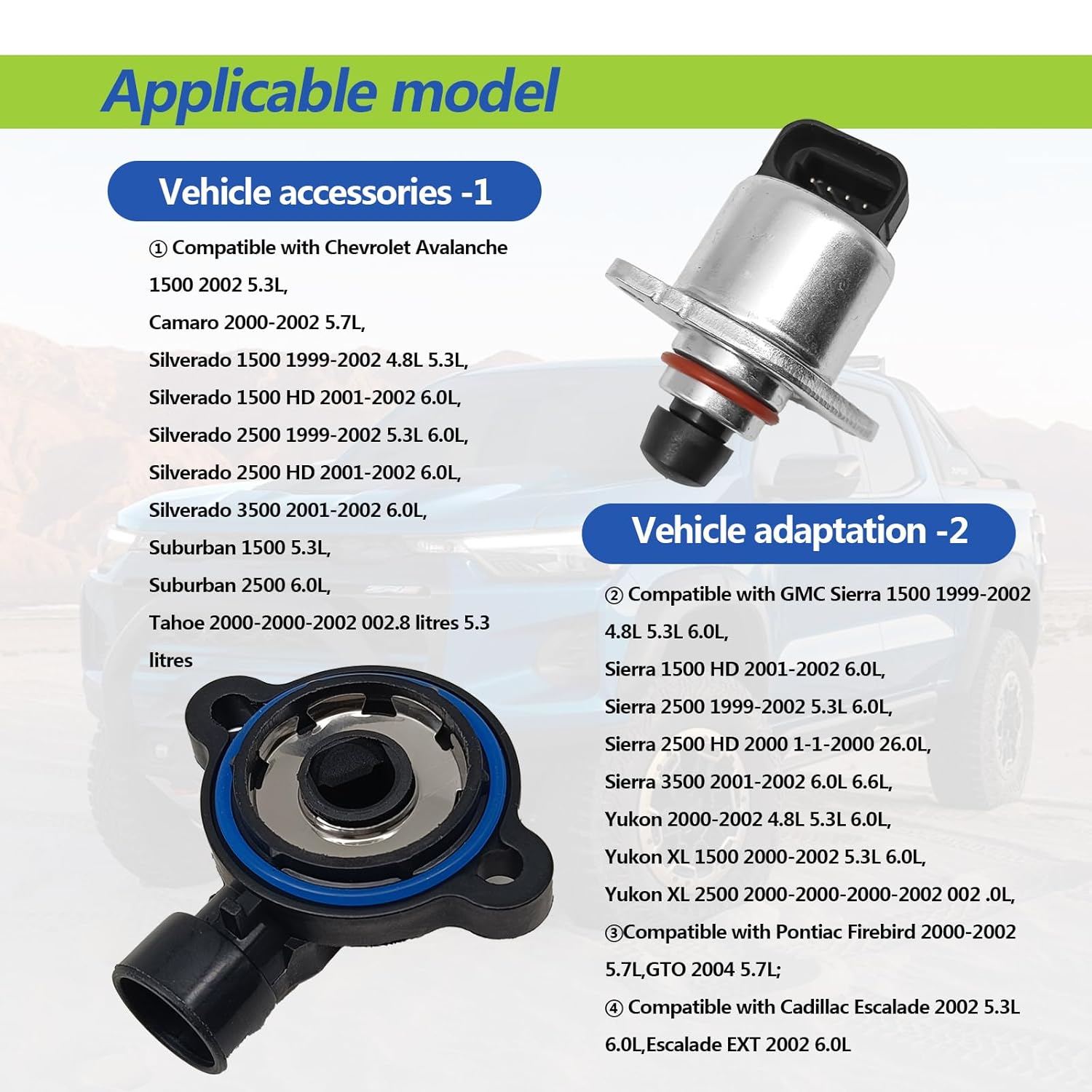 Applicable model

Vehicle accessories -1

① Compatible with Chevrolet Avalanche 1500 2002 5.3L,
Camaro 2000-2002 5.7L,
Silverado 1500 1999-2002 4.8L 5.3L,
Silverado 1500 HD 2001-2002 6.0L,
Silverado 2500 1999-2002 5.3L 6.0L,
Silverado 2500 HD 2001-2002 6.0L,
Silverado 3500 2001-2002 6.0L,
Suburban 1500 5.3L,
Suburban 2500 6.0L,
Tahoe 2000-2000-2002 002.8 litres 5.3 litres

Vehicle adaptation -2

② Compatible with GMC Sierra 1500 1999-2002 4.8L 5.3L 6.0L,
Sierra 1500 HD 2001-2002 6.0L,
Sierra 2500 1999-2002 5.3L 6.0L,
Sierra 2500 HD 2000 1-1-2000 26.0L,
Sierra 3500 2001-2002 6.0L 6.6L,
Yukon 2000-2002 4.8L 5.3L 6.0L,
Yukon XL 1500 2000-2002 5.3L 6.0L,
Yukon XL 2500 2000-2000-2000-2002 002 .0L,
③Compatible with Pontiac Firebird 2000-2002 5.7L,GTO 2004 5.7L;
④ Compatible with Cadillac Escalade 2002 5.3L 6.0L,Escalade EXT 2002 6.0L