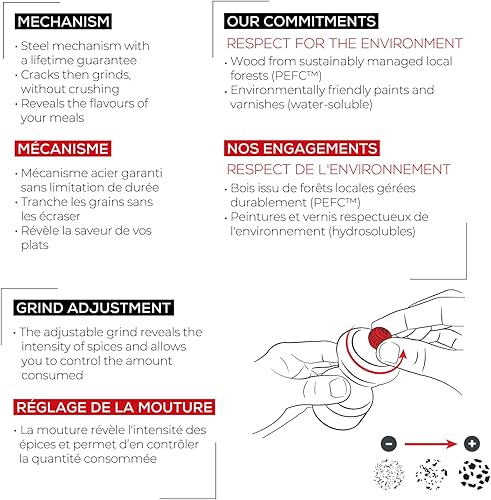 MECHANISM

· Steel mechanism with a lifetime guarantee
· Cracks then grinds, without crushing
· Reveals the flavours of your meals

MÉCANISME

· Mécanisme acier garanti sans limitation de durée
· Tranche les grains sans les écraser
· Révèle la saveur de vos plats

OUR COMMITMENTS

RESPECT FOR THE ENVIRONMENT

· Wood from sustainably managed local forests (PEFC™)
· Environmentally friendly paints and varnishes (water-soluble)

NOS ENGAGEMENTS

RESPECT DE L'ENVIRONNEMENT

· Bois issu de forêts locales gérées durablement (PEFC™)
· Peintures et vernis respectueux de l'environnement (hydrosolubles)

GRIND ADJUSTMENT

· The adjustable grind reveals the intensity of spices and allows you to control the amount consumed

RÉGLAGE DE LA MOUTURE

· La mouture révèle l'intensité des épices et permet d'en contrôler la quantité consommée

−

+