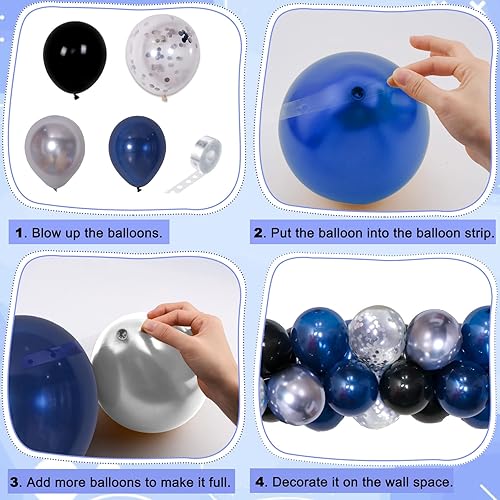 1. Blow up the balloons.

2. Put the balloon into the balloon strip.

3. Add more balloons to make it full.

4. Decorate it on the wall space.