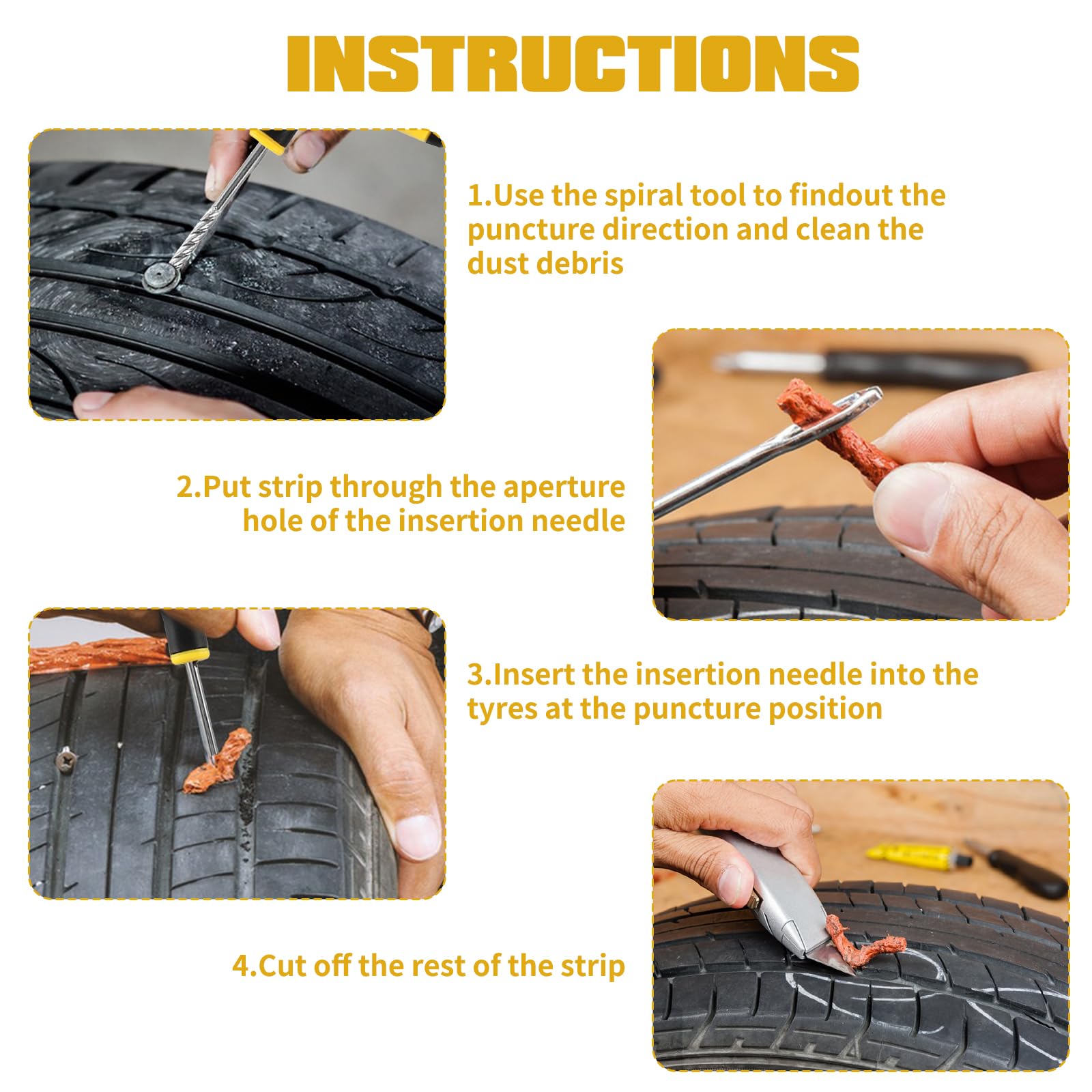 INSTRUCTIONS

1.Use the spiral tool to findout the puncture direction and clean the dust debris

2.Put strip through the aperture hole of the insertion needle

3.Insert the insertion needle into the tyres at the puncture position

4.Cut off the rest of the strip