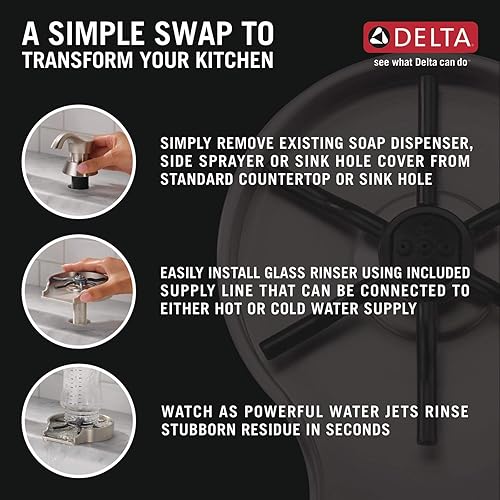 A SIMPLE SWAP TO TRANSFORM YOUR KITCHEN

DELTA
see what Delta can do

SIMPLY REMOVE EXISTING SOAP DISPENSER, SIDE SPRAYER OR SINK HOLE COVER FROM STANDARD COUNTERTOP OR SINK HOLE

EASILY INSTALL GLASS RINSER USING INCLUDED SUPPLY LINE THAT CAN BE CONNECTED TO EITHER HOT OR COLD WATER SUPPLY

WATCH AS POWERFUL WATER JETS RINSE STUBBORN RESIDUE IN SECONDS