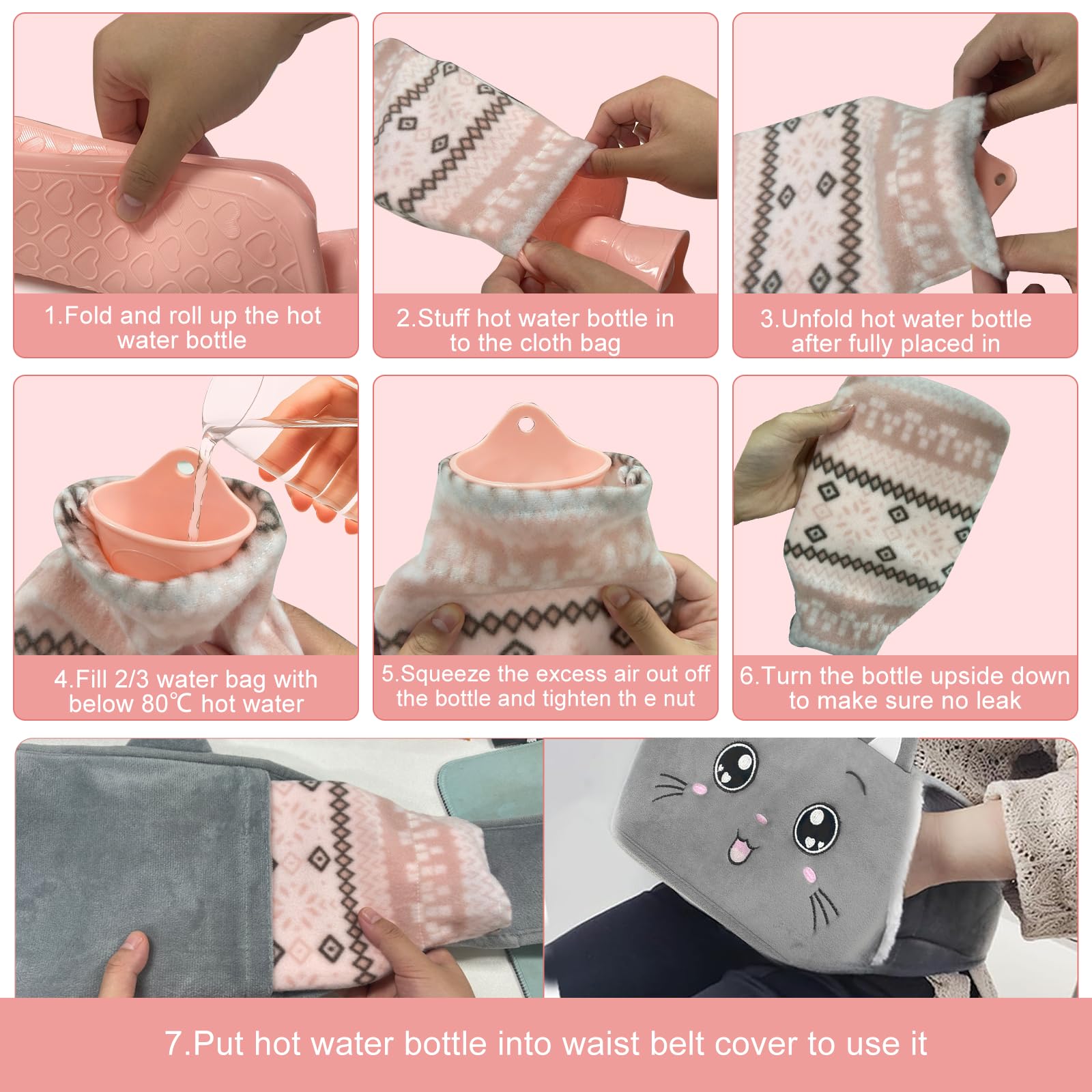 1.Fold and roll up the hot water bottle

2.Stuff hot water bottle in to the cloth bag

3.Unfold hot water bottle after fully placed in

4.Fill 2/3 water bag with below 80℃ hot water

5.Squeeze the excess air out off the bottle and tighten th e nut

6.Turn the bottle upside down to make sure no leak

7.Put hot water bottle into waist belt cover to use it