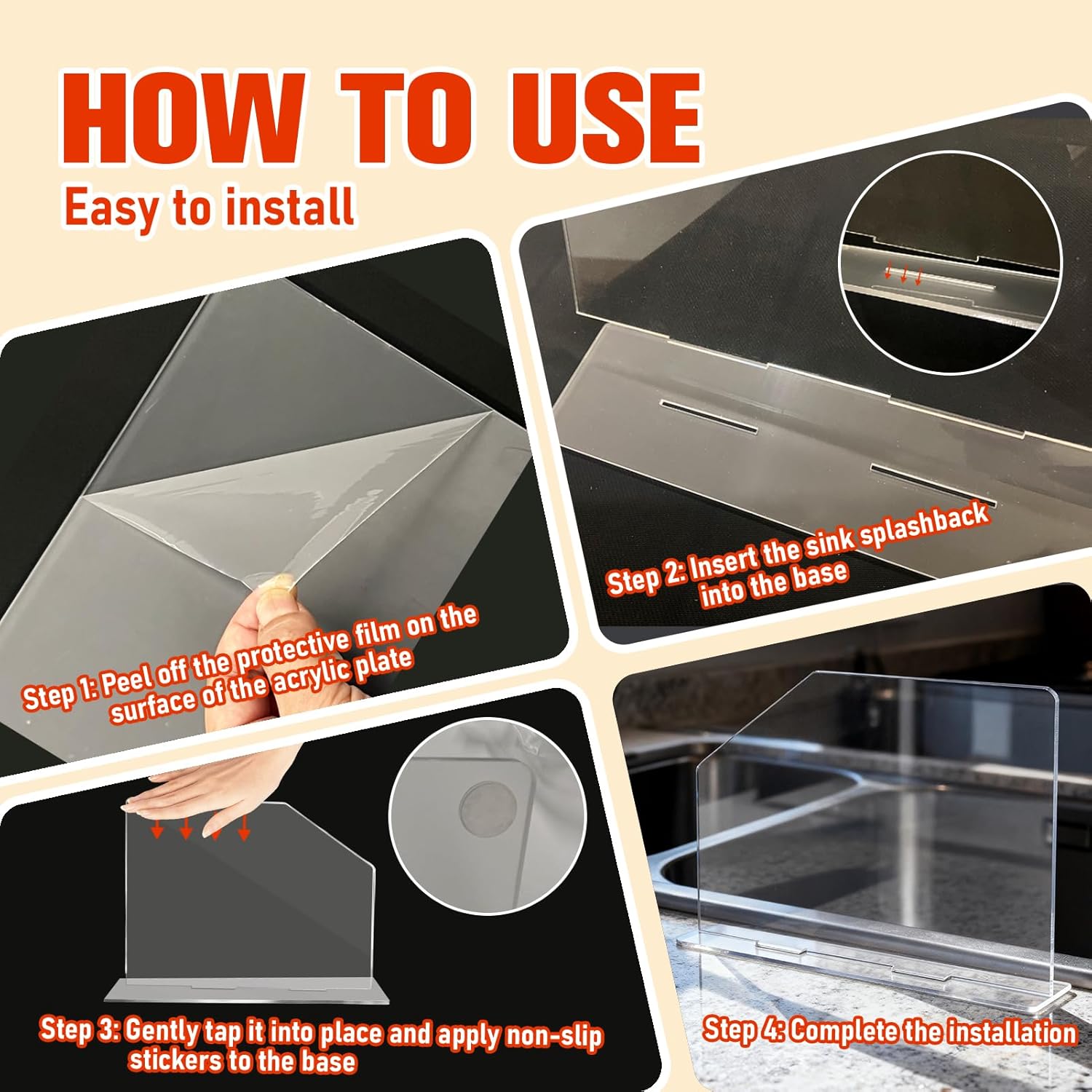 HOW TO USE

Easy to install

Step 1: Peel off the protective film on the surface of the acrylic plate

Step 2: Insert the sink splashback into the base

Step 3: Gently tap it into place and apply non-slip stickers to the base

Step 4: Complete the installation