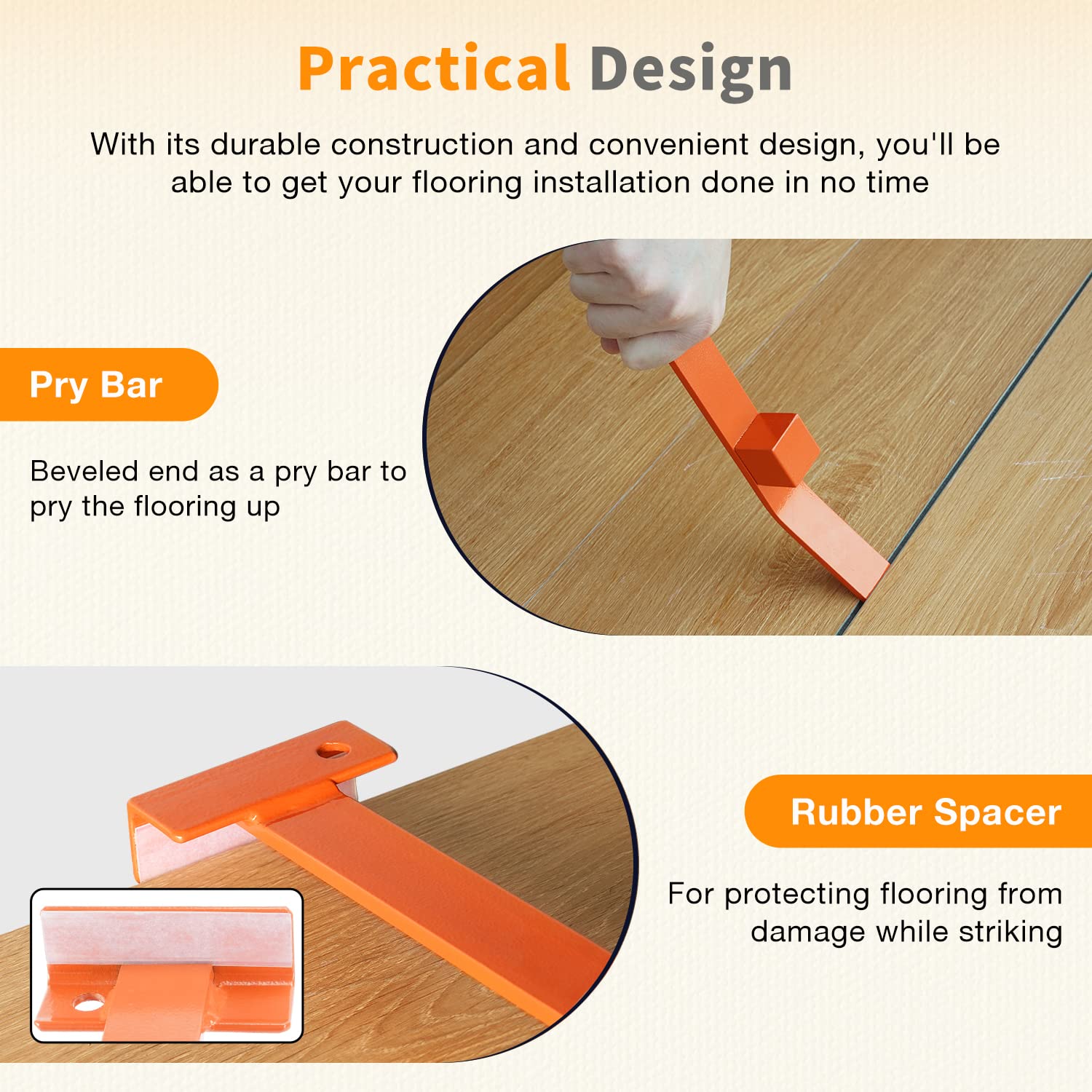 Practical Design

With its durable construction and convenient design, you'll be able to get your flooring installation done in no time

Pry Bar

Beveled end as a pry bar to pry the flooring up

Rubber Spacer

For protecting flooring from damage while striking