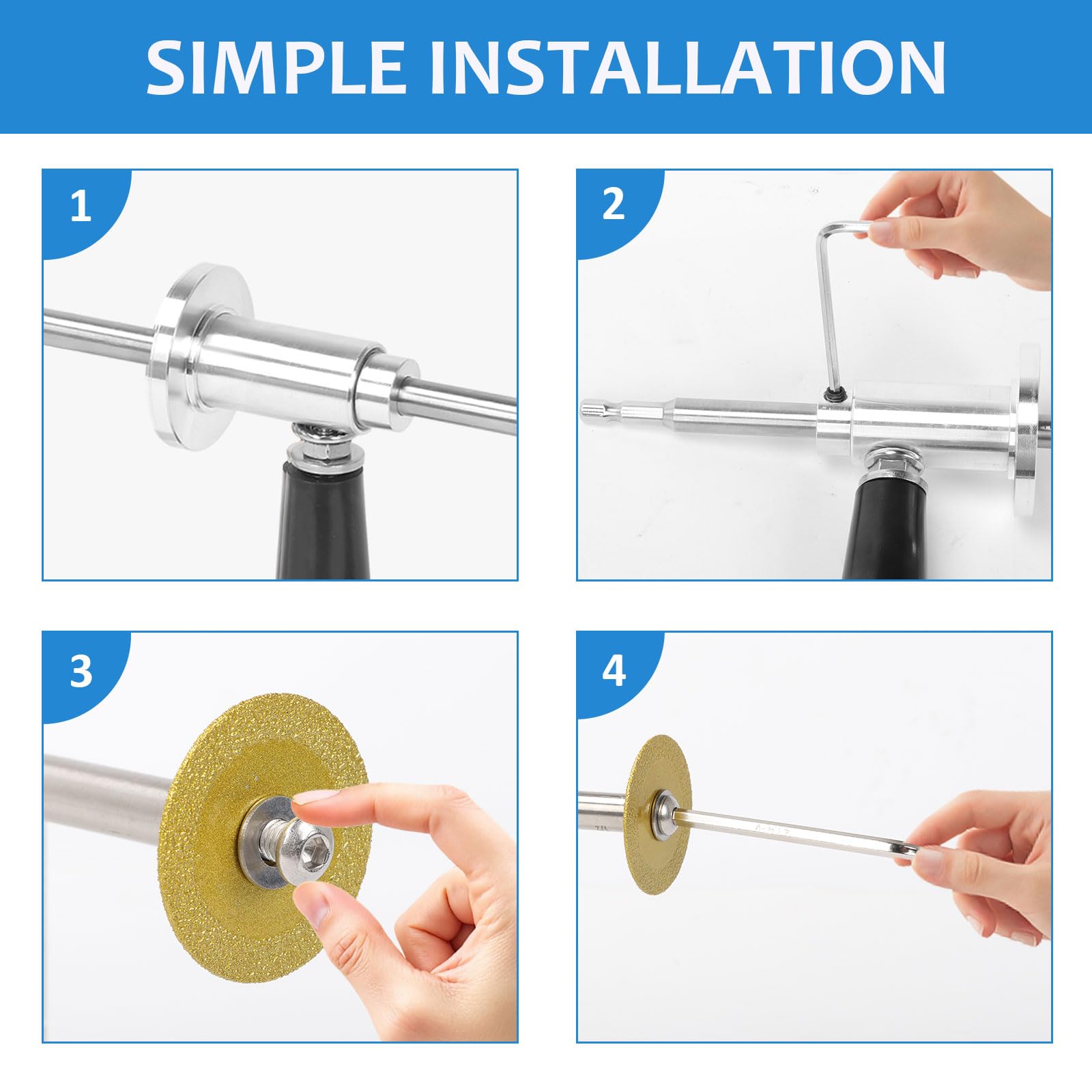 SIMPLE INSTALLATION

1

2

3

4