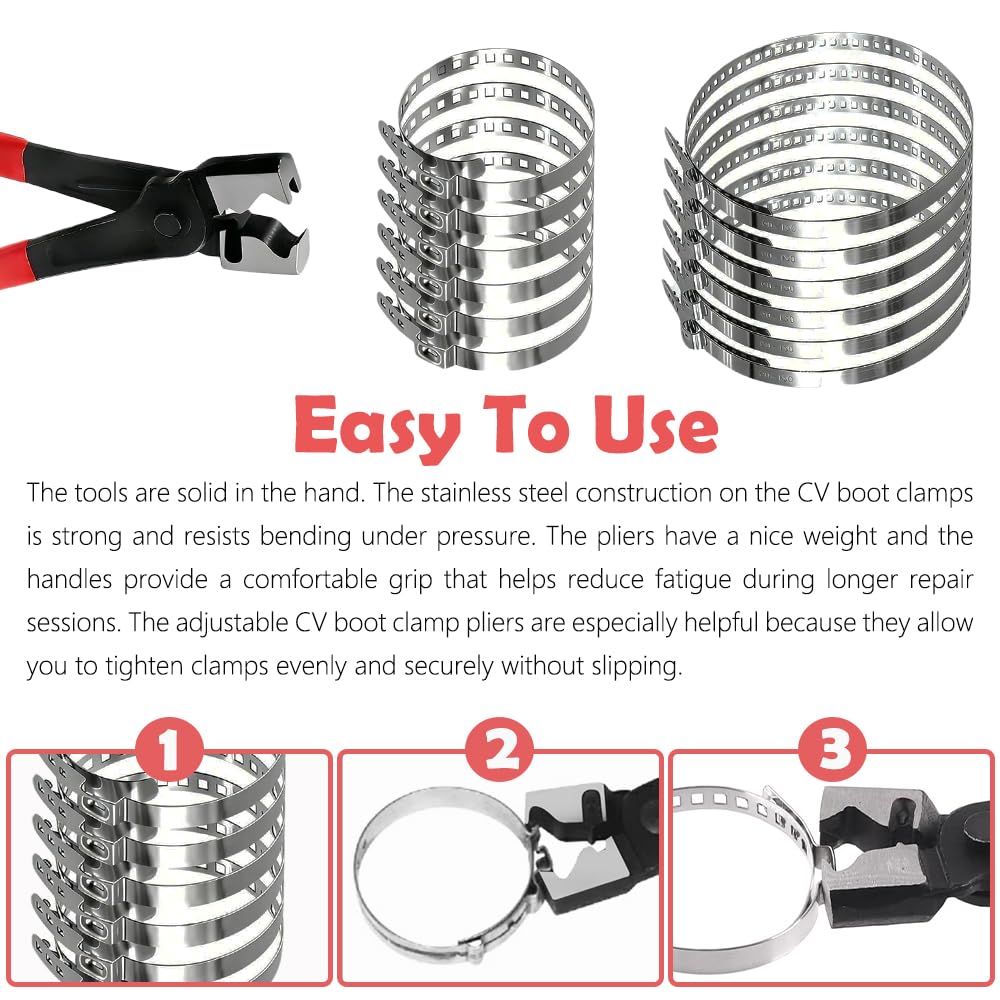 Easy To Use

The tools are solid in the hand. The stainless steel construction on the CV boot clamps is strong and resists bending under pressure. The pliers have a nice weight and the handles provide a comfortable grip that helps reduce fatigue during longer repair sessions. The adjustable CV boot clamp pliers are especially helpful because they allow you to tighten clamps evenly and securely without slipping.

1

2

3