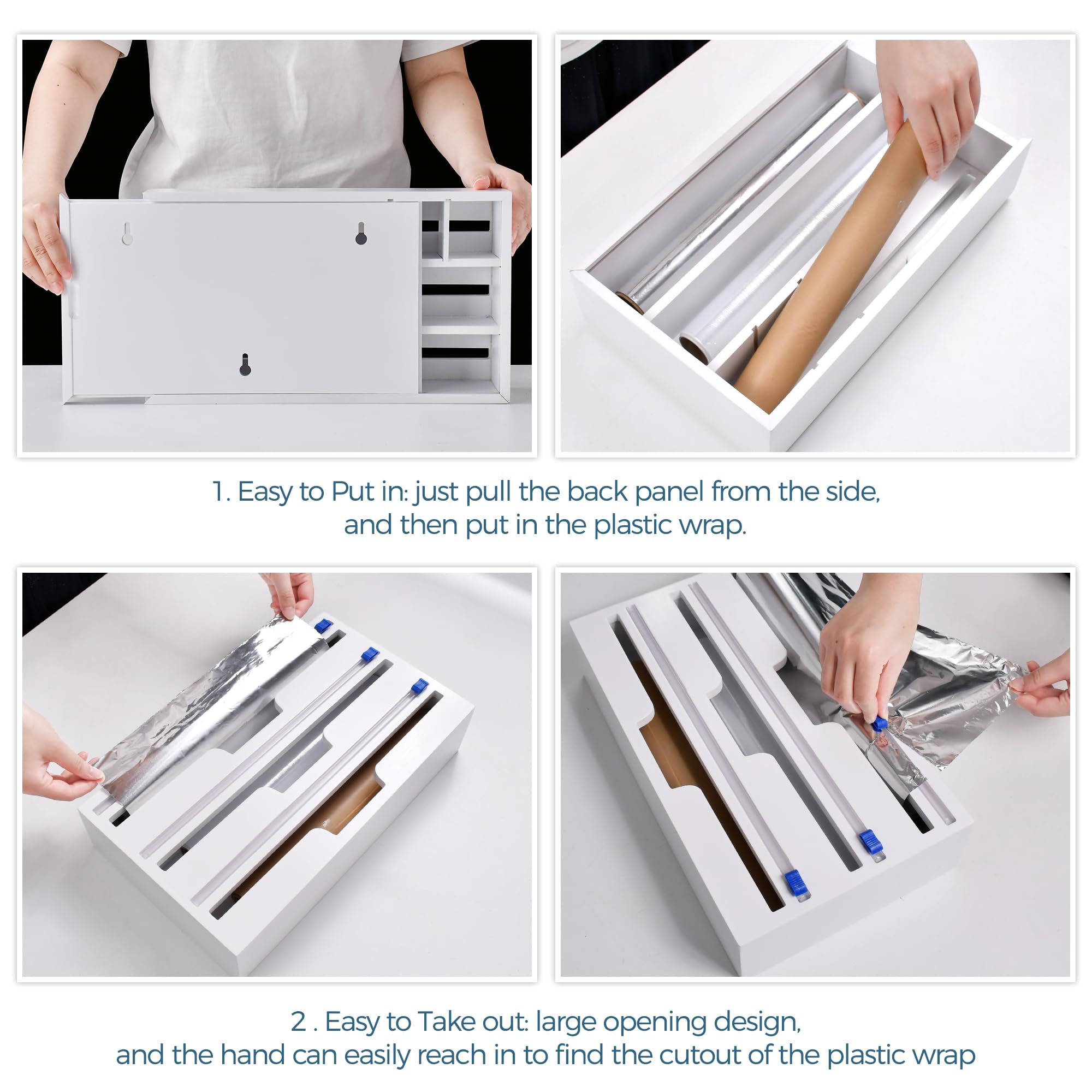 1. Easy to Put in: just pull the back panel from the side, and then put in the plastic wrap.

2 . Easy to Take out: large opening design, and the hand can easily reach in to find the cutout of the plastic wrap