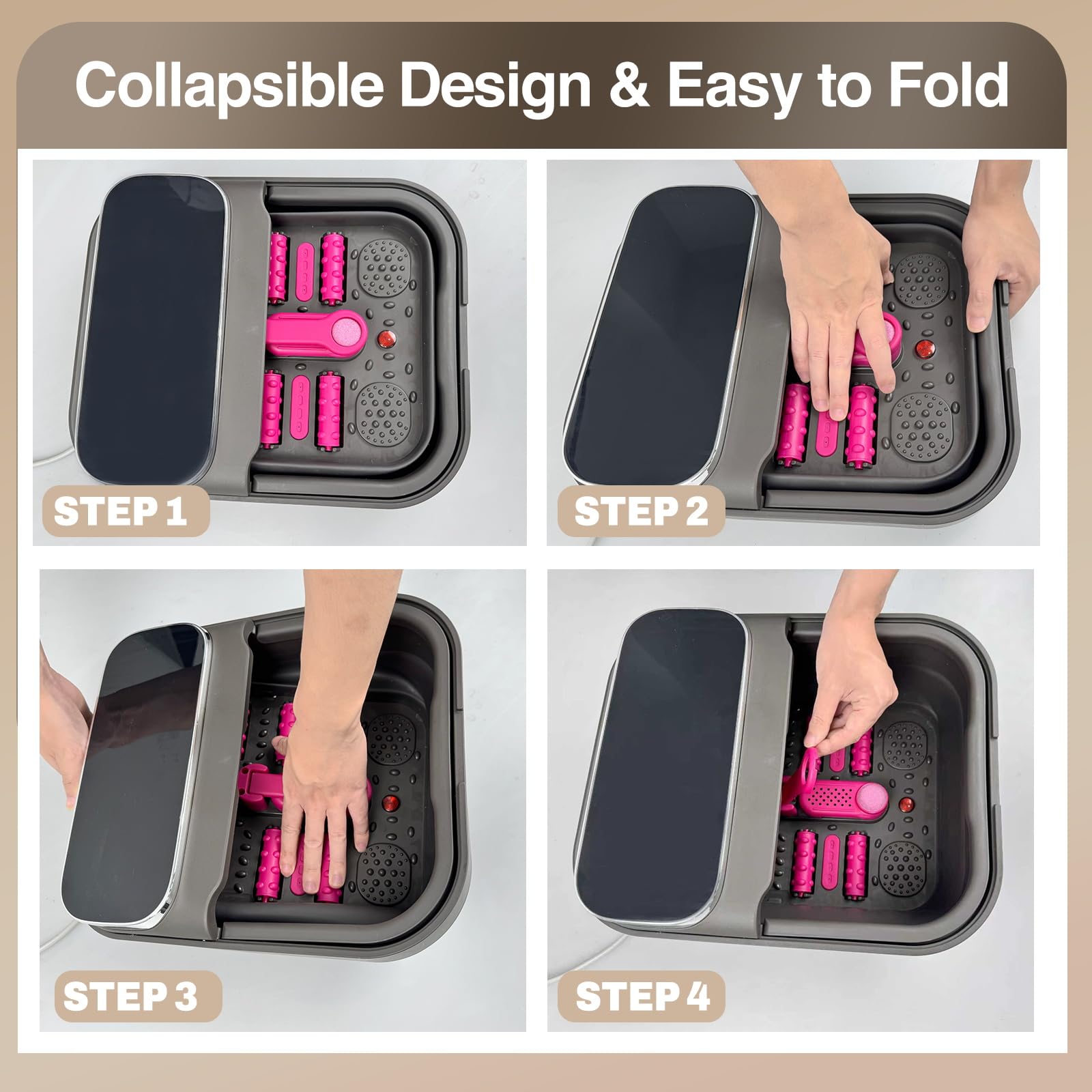 Collapsible Design & Easy to Fold

STEP 1

STEP 2

STEP 3

STEP 4