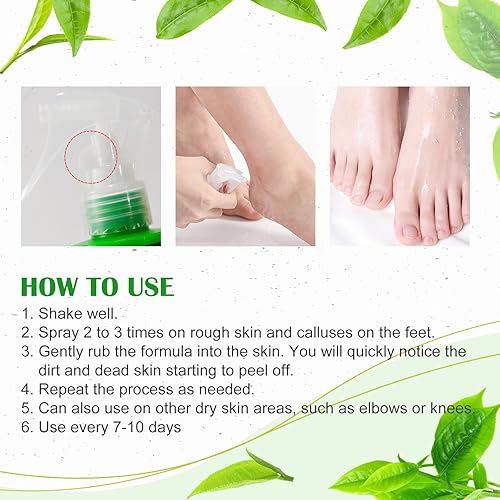 HOW TO USE

1. Shake well.
2. Spray 2 to 3 times on rough skin and calluses on the feet.
3. Gently rub the formula into the skin. You will quickly notice the dirt and dead skin starting to peel off.
4. Repeat the process as needed.
5. Can also use on other dry skin areas, such as elbows or knees.
6. Use every 7-10 days