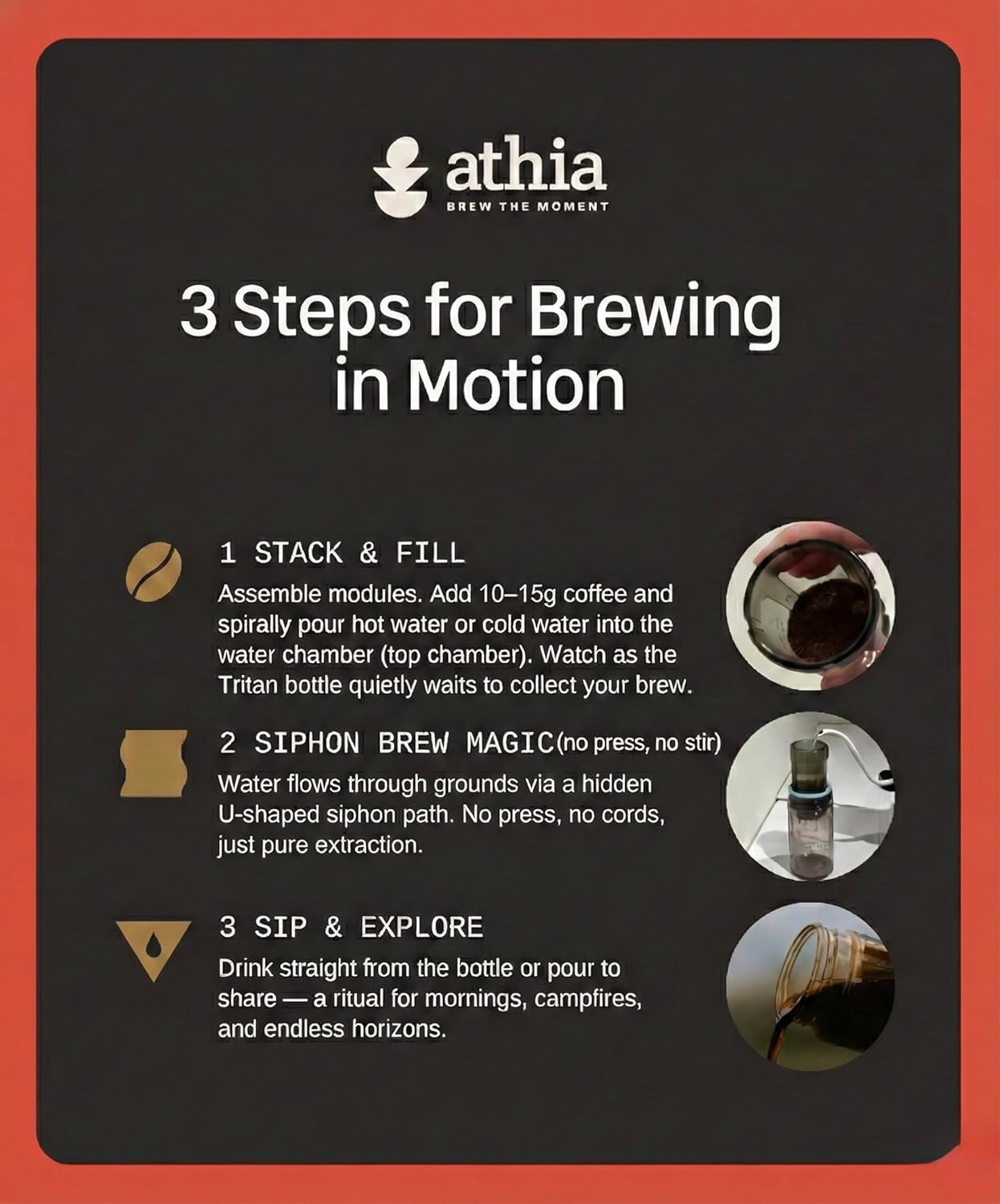 athia
BREW THE MOMENT

3 Steps for Brewing in Motion

1 STACK & FILL
Assemble modules. Add 10–15g coffee and spirally pour hot water or cold water into the water chamber (top chamber). Watch as the Tritan bottle quietly waits to collect your brew.

2 SIPHON BREW MAGIC(no press, no stir)
Water flows through grounds via a hidden U-shaped siphon path. No press, no cords, just pure extraction.

3 SIP & EXPLORE
Drink straight from the bottle or pour to share — a ritual for mornings, campfires, and endless horizons.