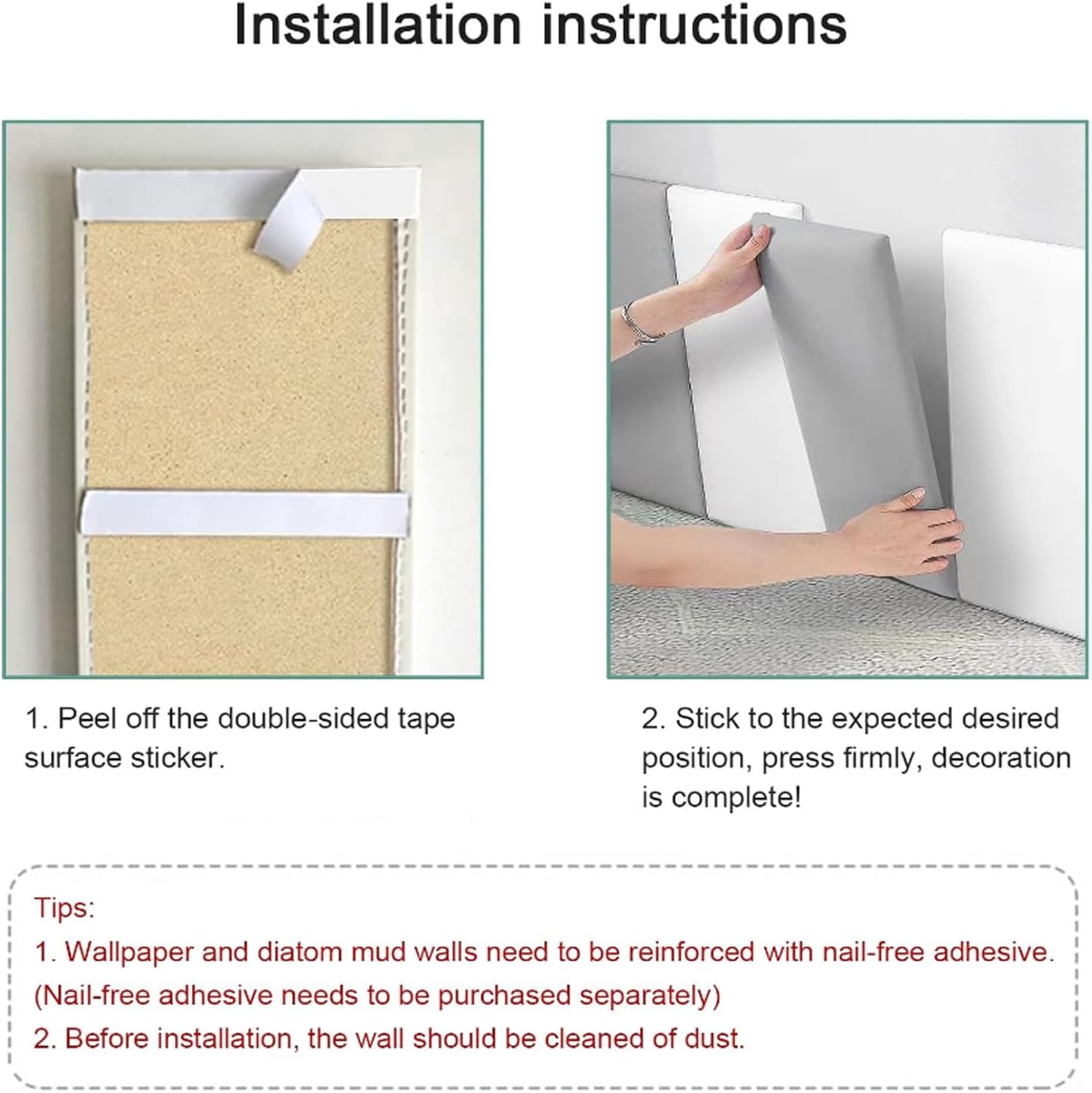 Installation instructions

1. Peel off the double-sided tape surface sticker.

2. Stick to the expected desired position, press firmly, decoration is complete!

Tips:
1. Wallpaper and diatom mud walls need to be reinforced with nail-free adhesive. (Nail-free adhesive needs to be purchased separately)
2. Before installation, the wall should be cleaned of dust.