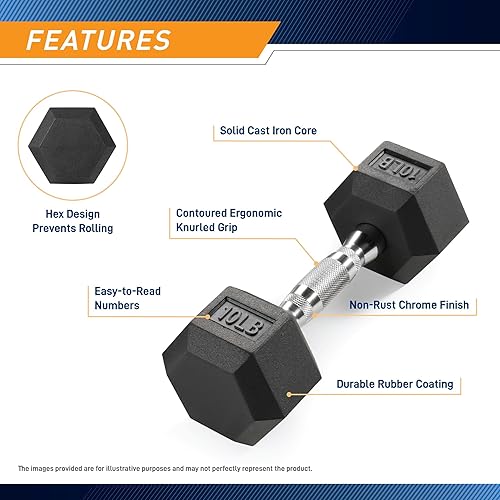 FEATURES

Hex Design Prevents Rolling

Solid Cast Iron Core

10LB

Contoured Ergonomic Knurled Grip

Easy-to-Read Numbers

10LB

Non-Rust Chrome Finish

Durable Rubber Coating

The images provided are for illustrative purposes and may not perfectly represent the product.