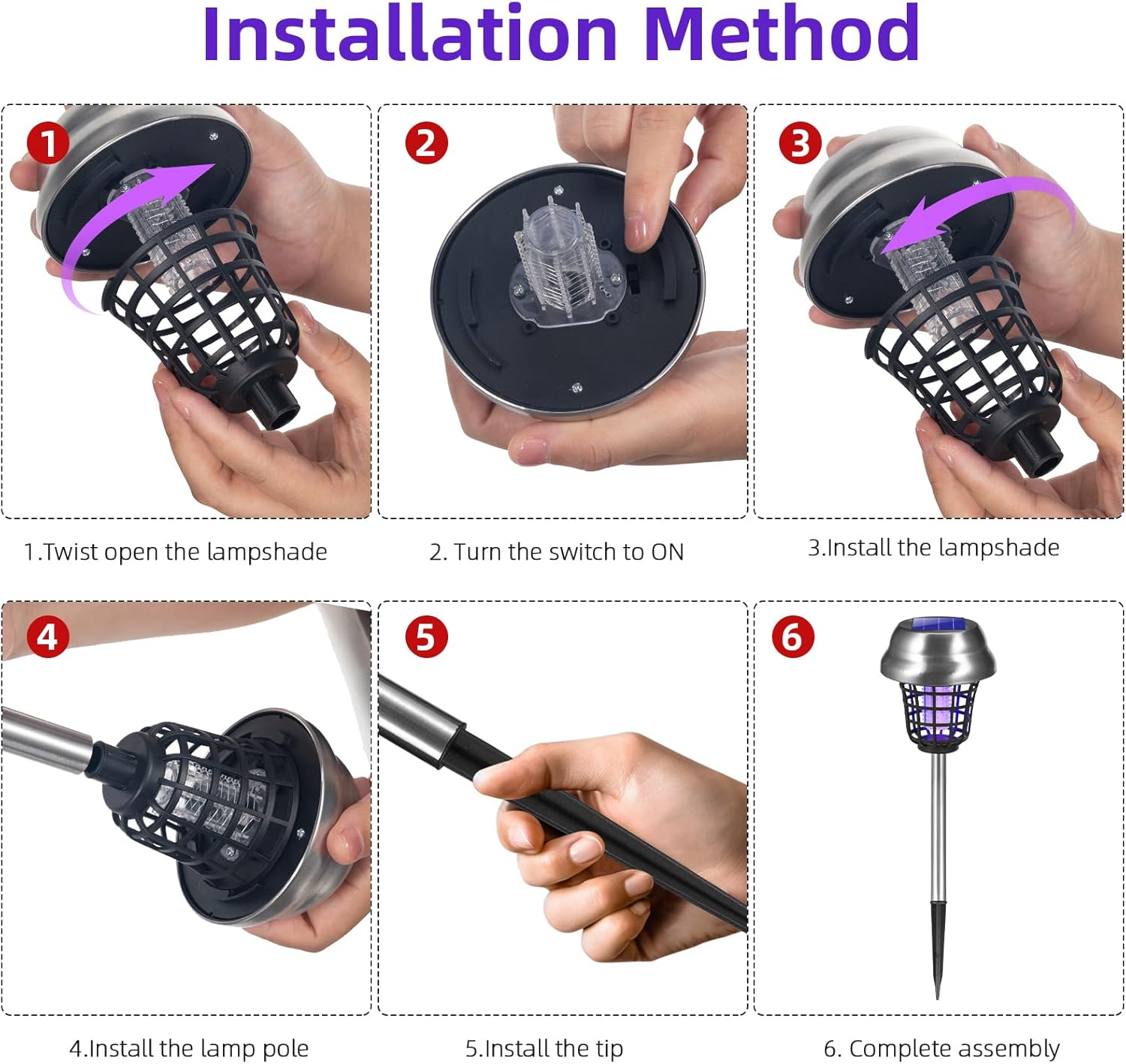 Installation Method

1

2

3

1.Twist open the lampshade

2. Turn the switch to ON

3.Install the lampshade

4

5

6

4.Install the lamp pole

5.Install the tip

6. Complete assembly