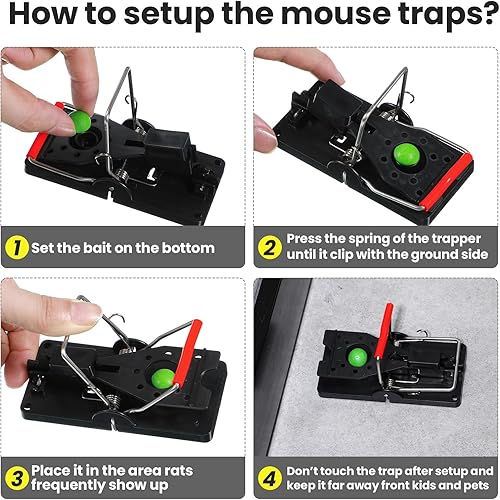 How to setup the mouse traps?

1 Set the bait on the bottom

2 Press the spring of the trapper until it clip with the ground side

3 Place it in the area rats frequently show up

4 Don't touch the trap after setup and keep it far away front kids and pets