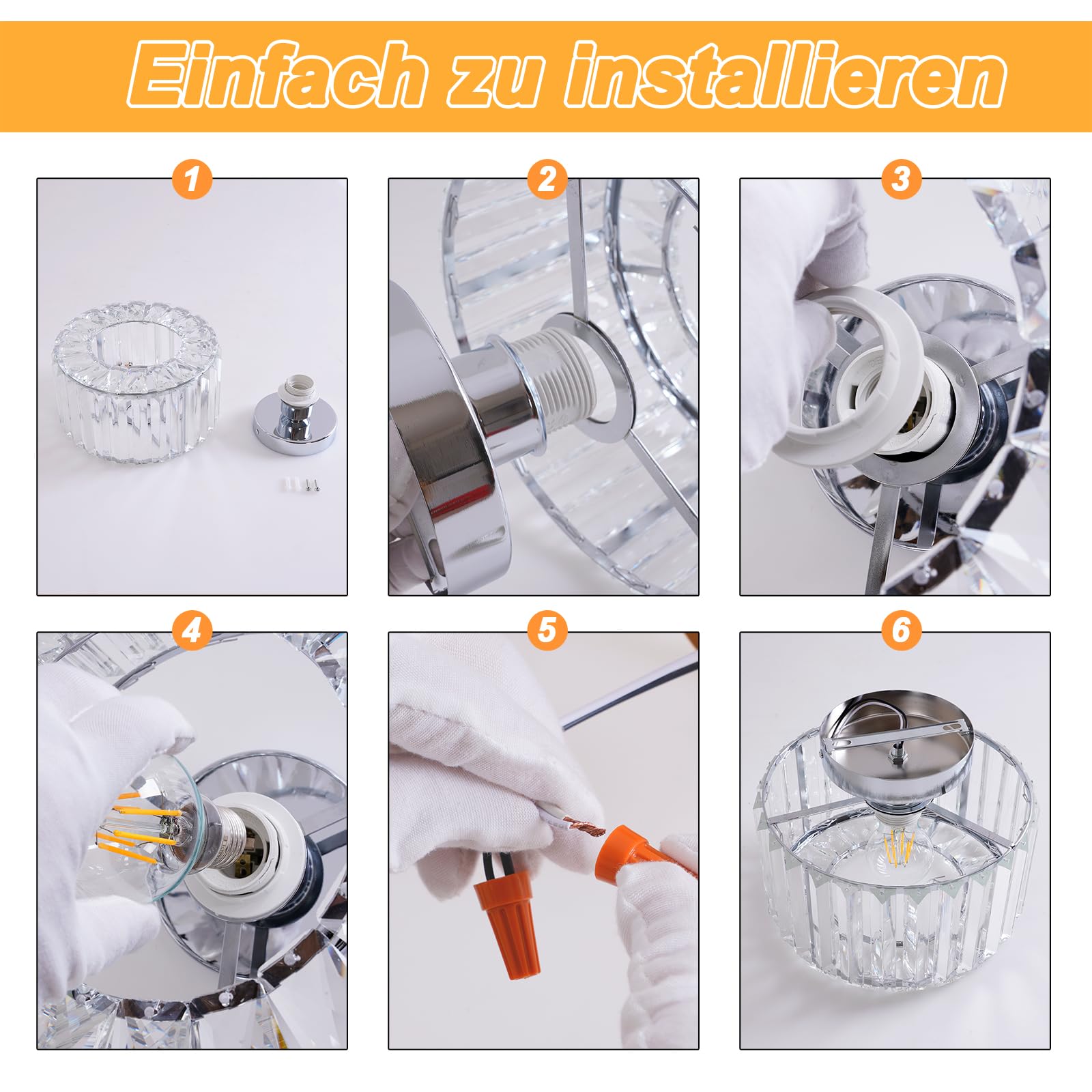 Einfach zu installieren

1

2

3

4

5

6