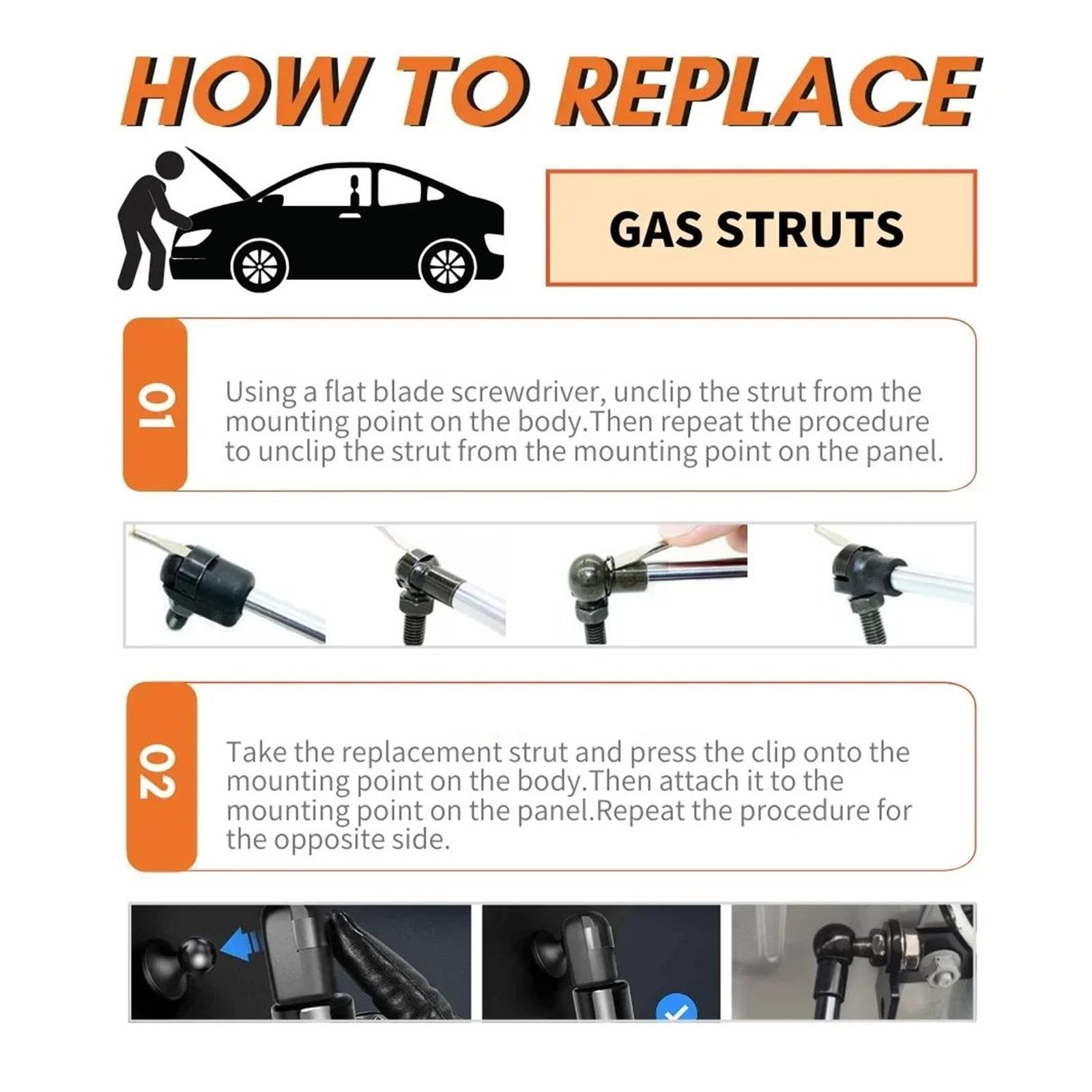 HOW TO REPLACE

GAS STRUTS

01

Using a flat blade screwdriver, unclip the strut from the mounting point on the body.Then repeat the procedure to unclip the strut from the mounting point on the panel.

02

Take the replacement strut and press the clip onto the mounting point on the body.Then attach it to the mounting point on the panel.Repeat the procedure for the opposite side.