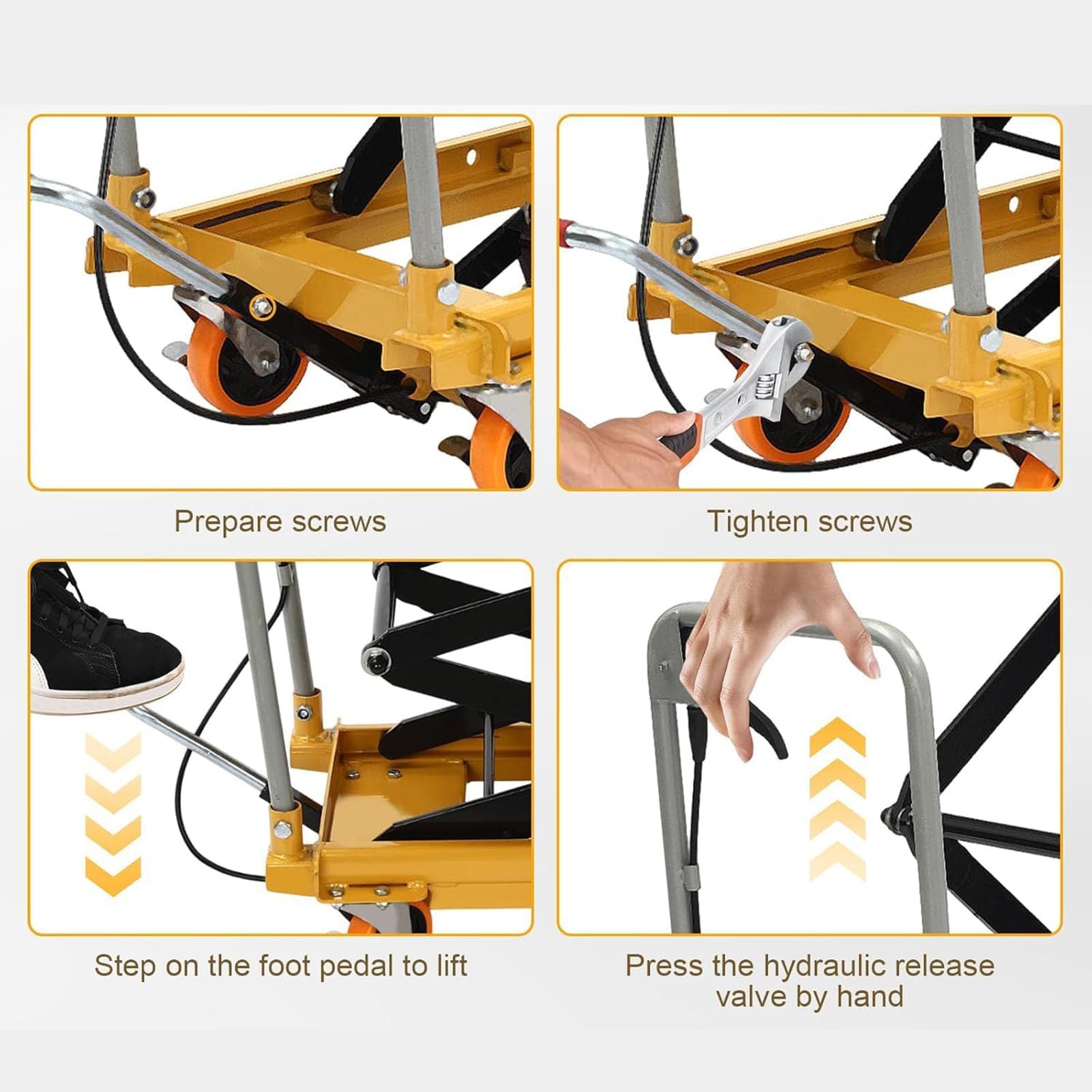 Prepare screws

Tighten screws

Step on the foot pedal to lift

Press the hydraulic release valve by hand