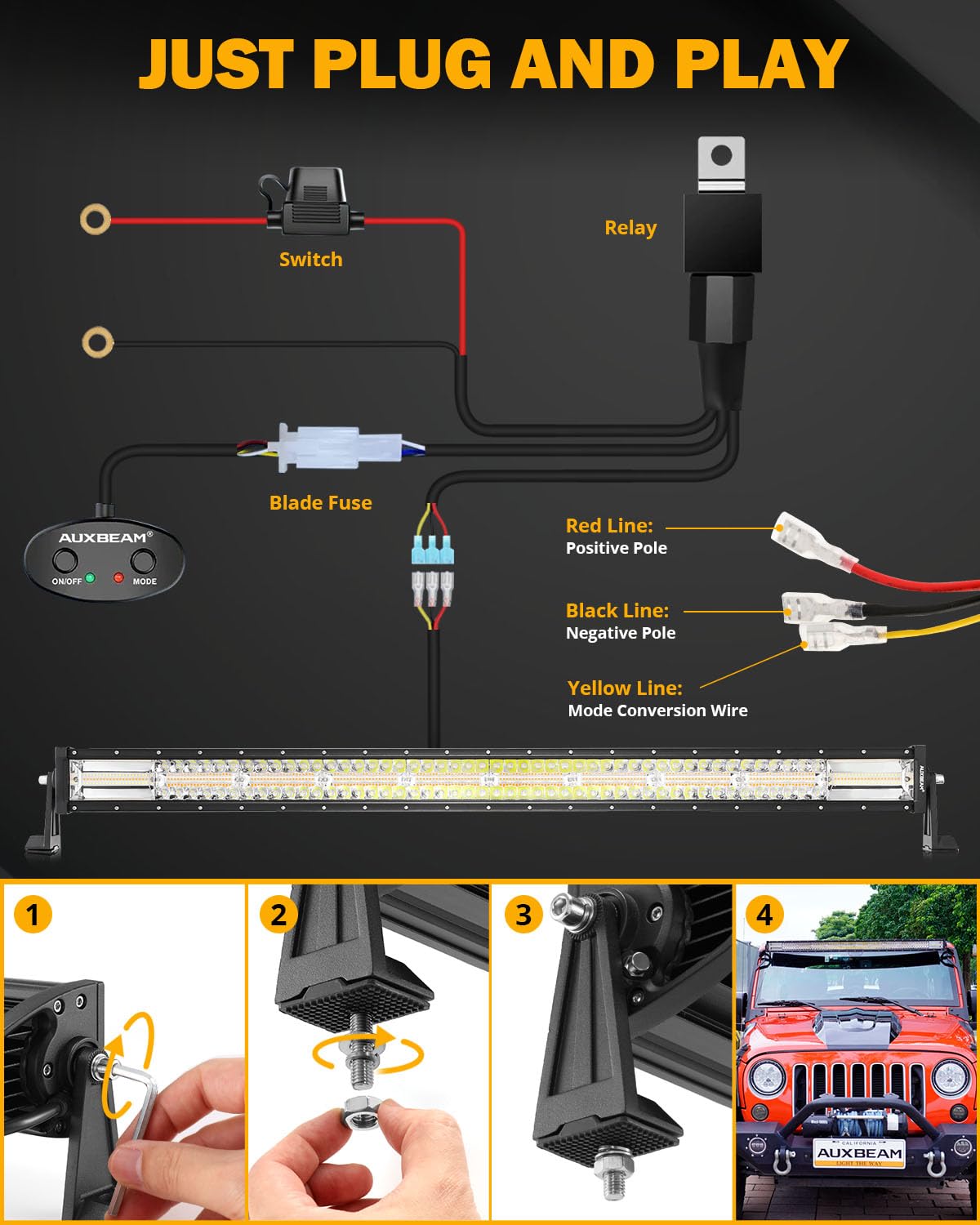 JUST PLUG AND PLAY

Switch

Relay

Blade Fuse

AUXBEAM®
ON/OFF
MODE

Red Line:
Positive Pole

Black Line:
Negative Pole

Yellow Line:
Mode Conversion Wire

AUXBEAM

1

2

3

4

CALIFORNIA
AUXBEAM
LIGHT THE WAY