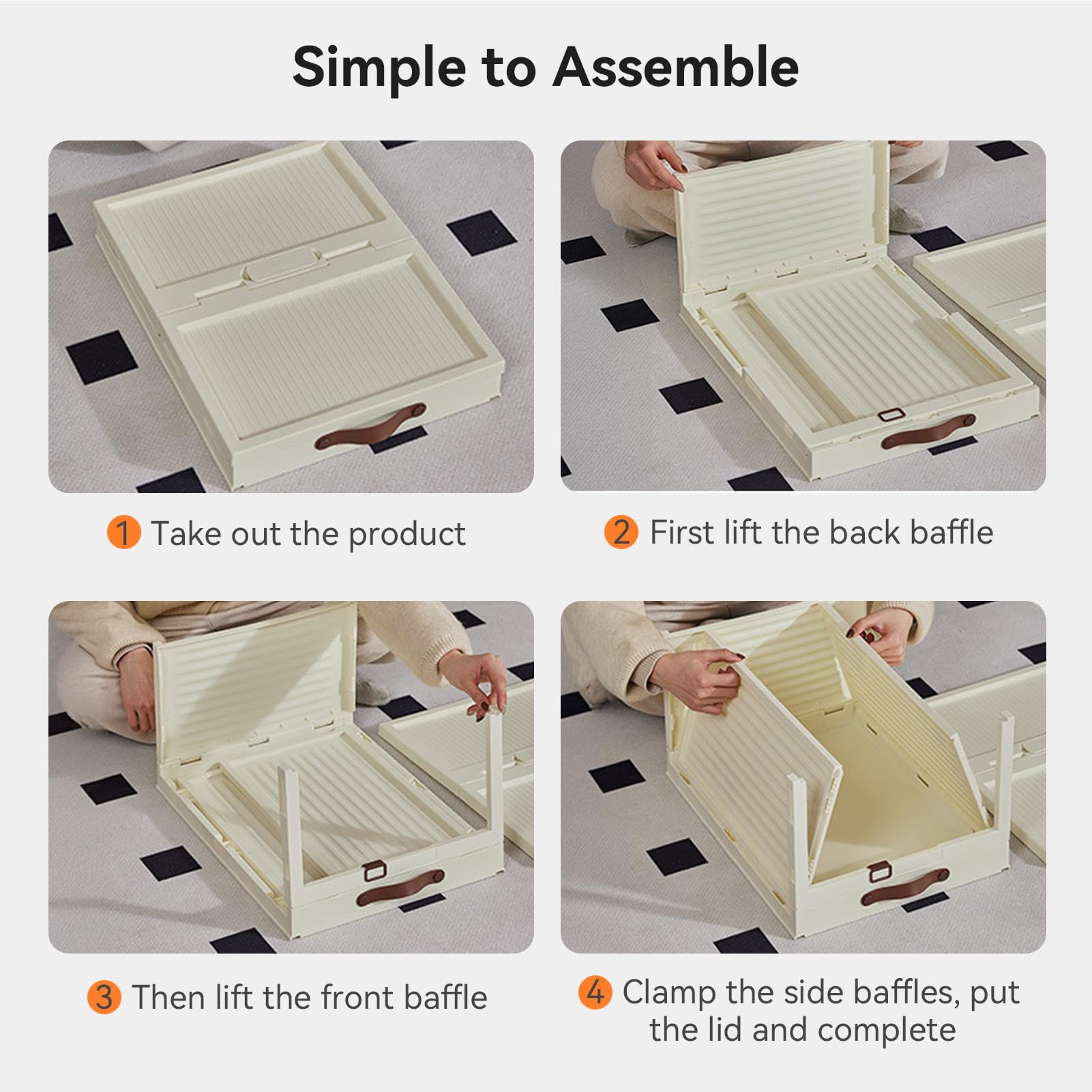 Simple to Assemble

1 Take out the product

2 First lift the back baffle

3 Then lift the front baffle

4 Clamp the side baffles, put the lid and complete