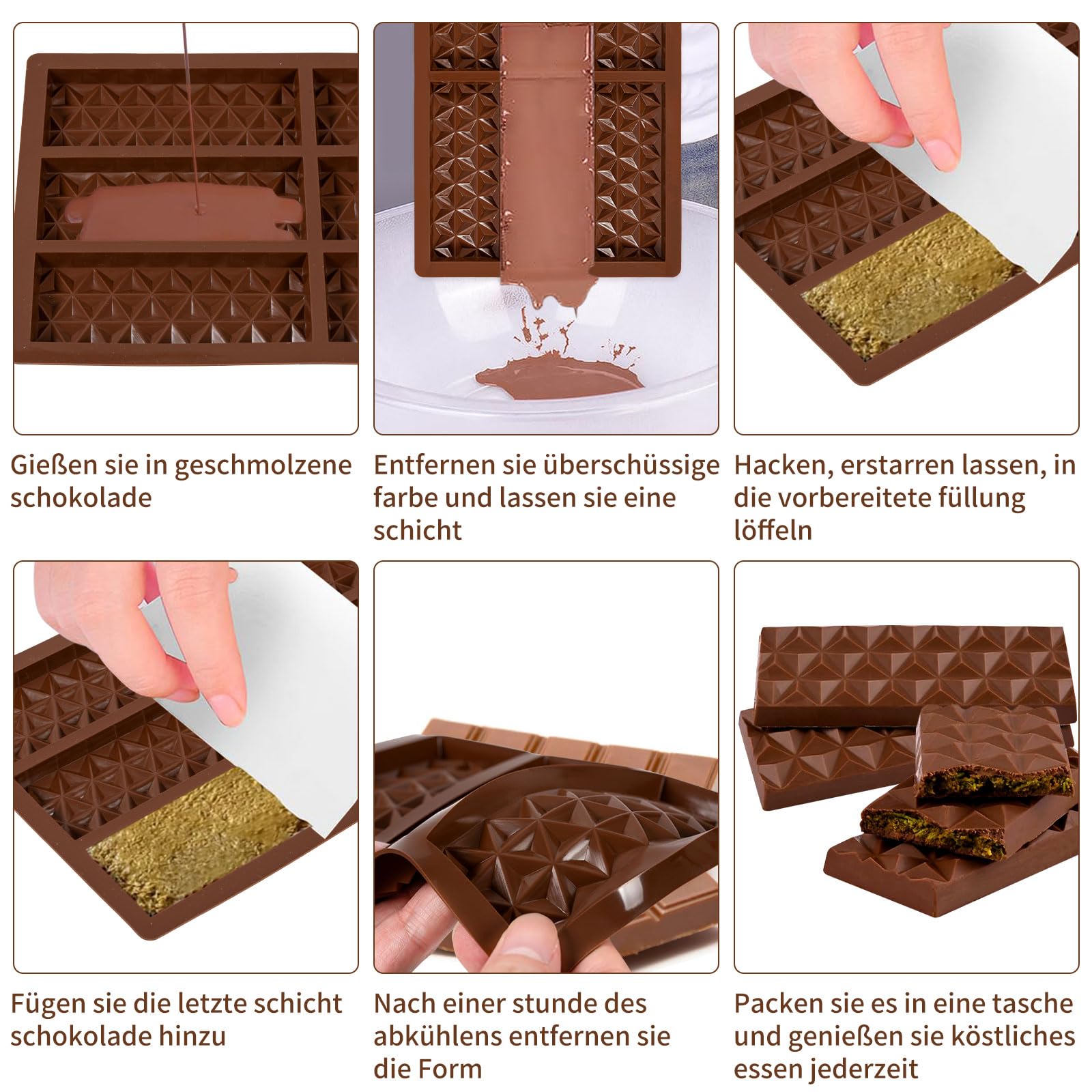 Gießen sie in geschmolzene schokolade

Entfernen sie überschüssige farbe und lassen sie eine schicht

Hacken, erstarren lassen, in die vorbereitete füllung löffeln

Fügen sie die letzte schicht schokolade hinzu

Nach einer stunde des abkühlens entfernen sie die Form

Packen sie es in eine tasche und genießen sie köstliches essen jederzeit