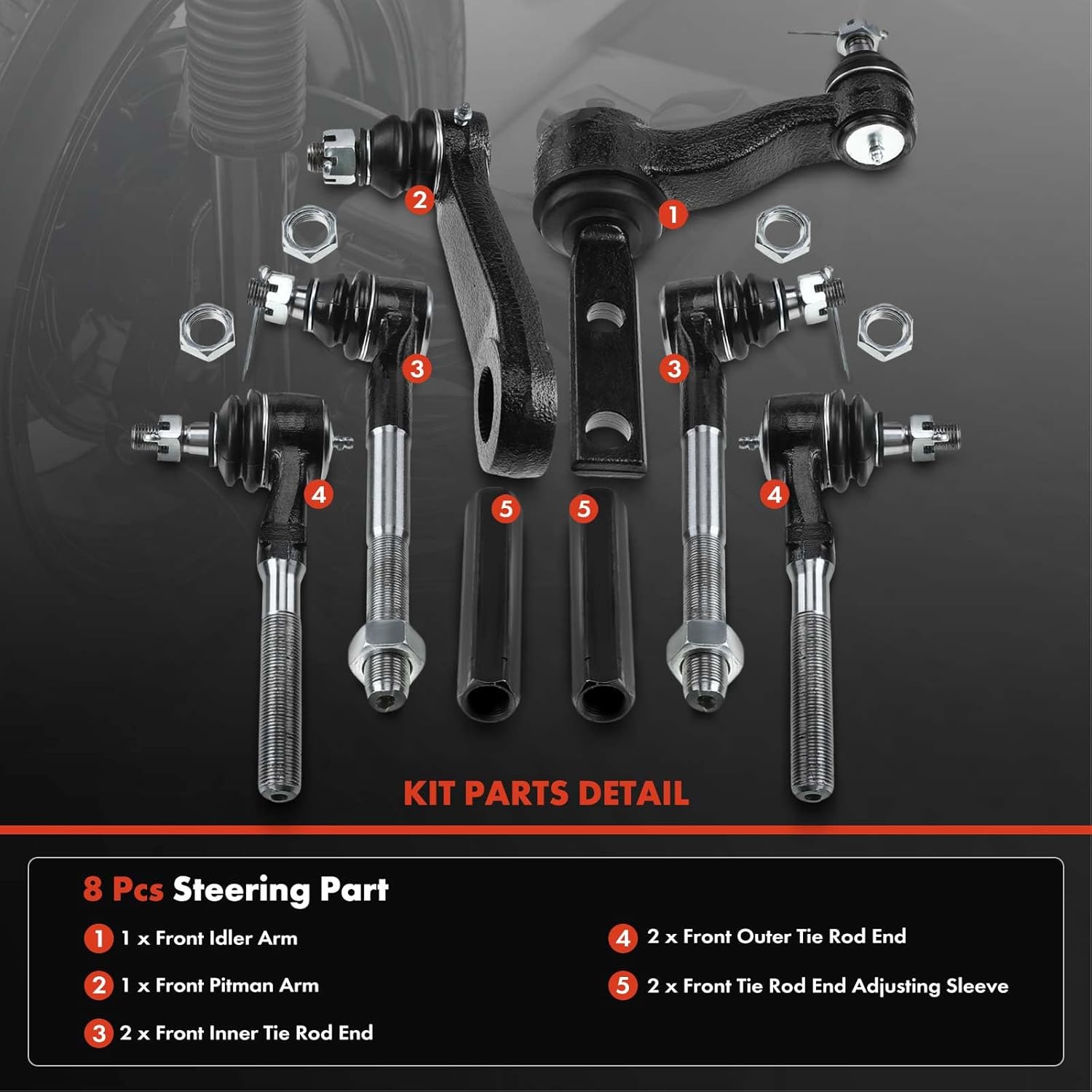 2

1

3

3

4

5

5

4

KIT PARTS DETAIL

8 Pcs Steering Part

1 1 x Front Idler Arm

2 1 x Front Pitman Arm

3 2 x Front Inner Tie Rod End

4 2 x Front Outer Tie Rod End

5 2 x Front Tie Rod End Adjusting Sleeve