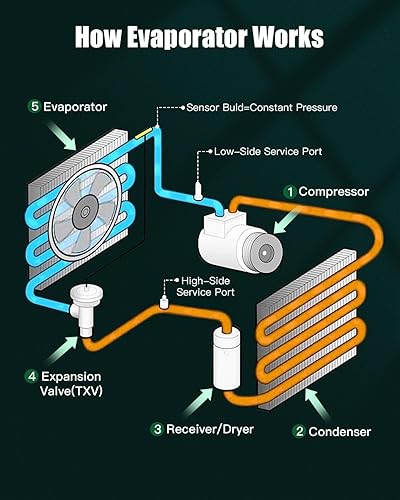 How Evaporator Works

5 Evaporator

Sensor Buld=Constant Pressure

Low-Side Service Port

1 Compressor

High-Side Service Port

4 Expansion Valve(TXV)

3 Receiver/Dryer

2 Condenser