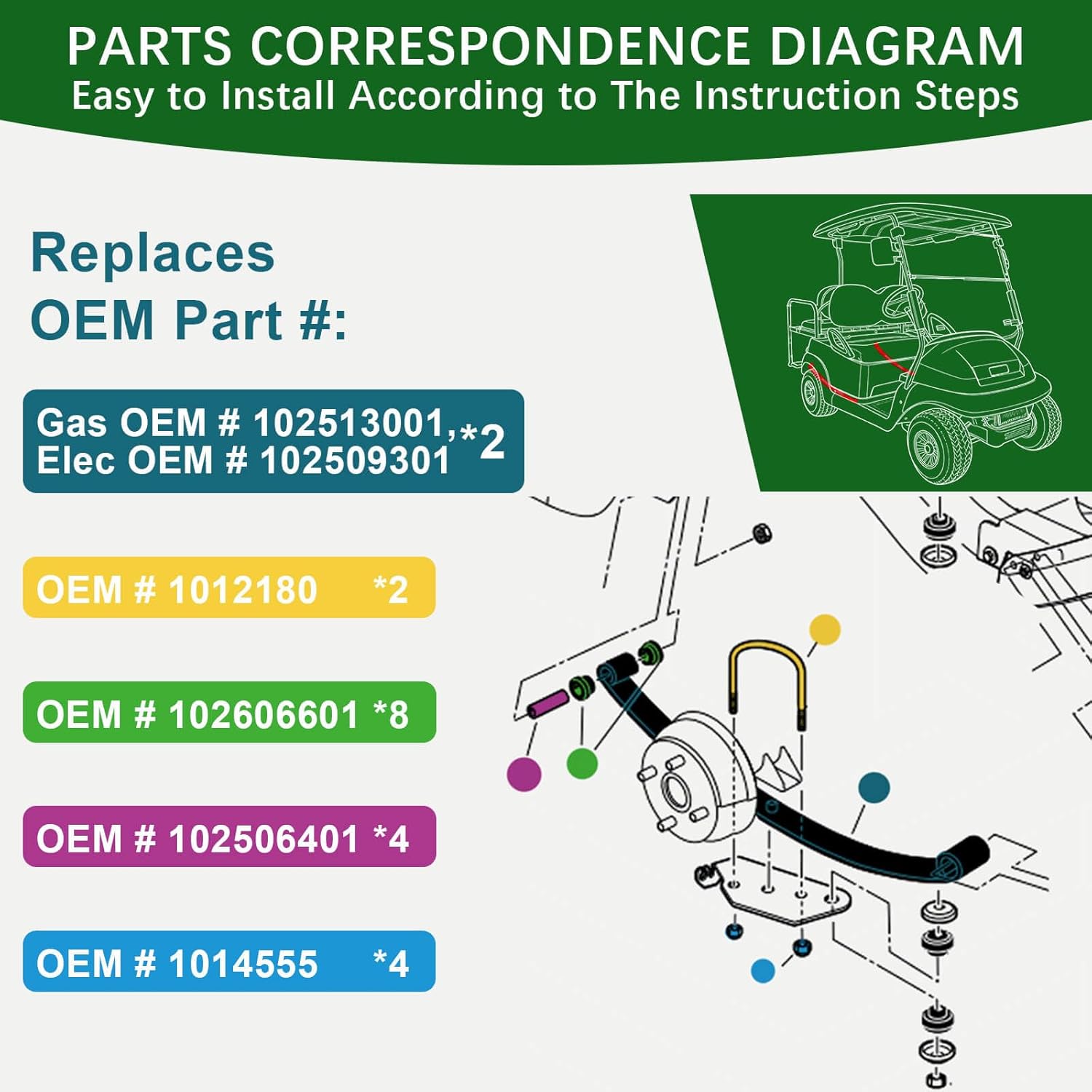 PARTS CORRESPONDENCE DIAGRAM
Easy to Install According to The Instruction Steps

Replaces
OEM Part #:

Gas OEM # 102513001, Elec OEM # 102509301 *2

OEM # 1012180 *2

OEM # 102606601 *8

OEM # 102506401 *4

OEM # 1014555 *4