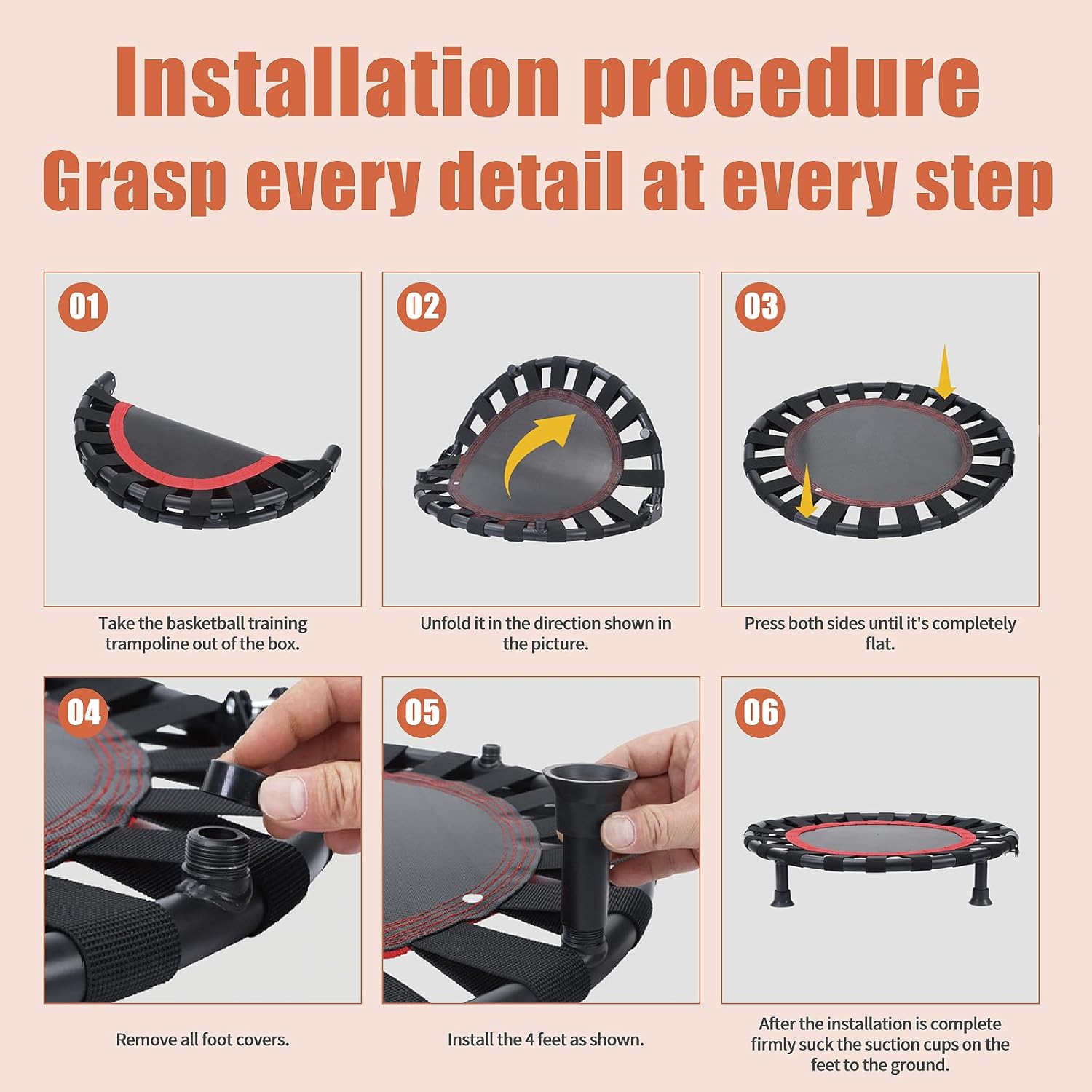 Installation procedure
Grasp every detail at every step

01

Take the basketball training trampoline out of the box.

02

Unfold it in the direction shown in the picture.

03

Press both sides until it's completely flat.

04

Remove all foot covers.

05

Install the 4 feet as shown.

06

After the installation is complete firmly suck the suction cups on the feet to the ground.