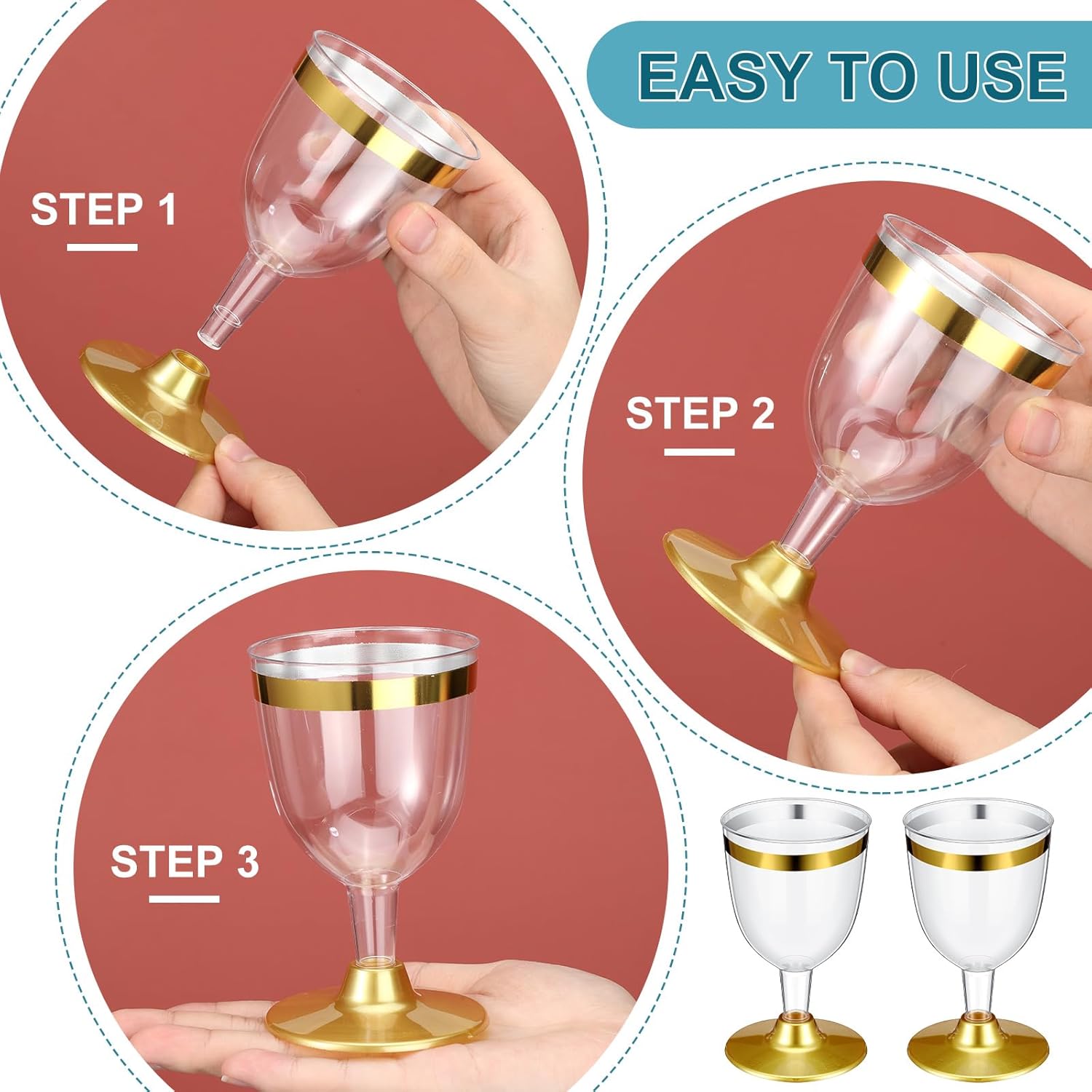 EASY TO USE

STEP 1

STEP 2

STEP 3