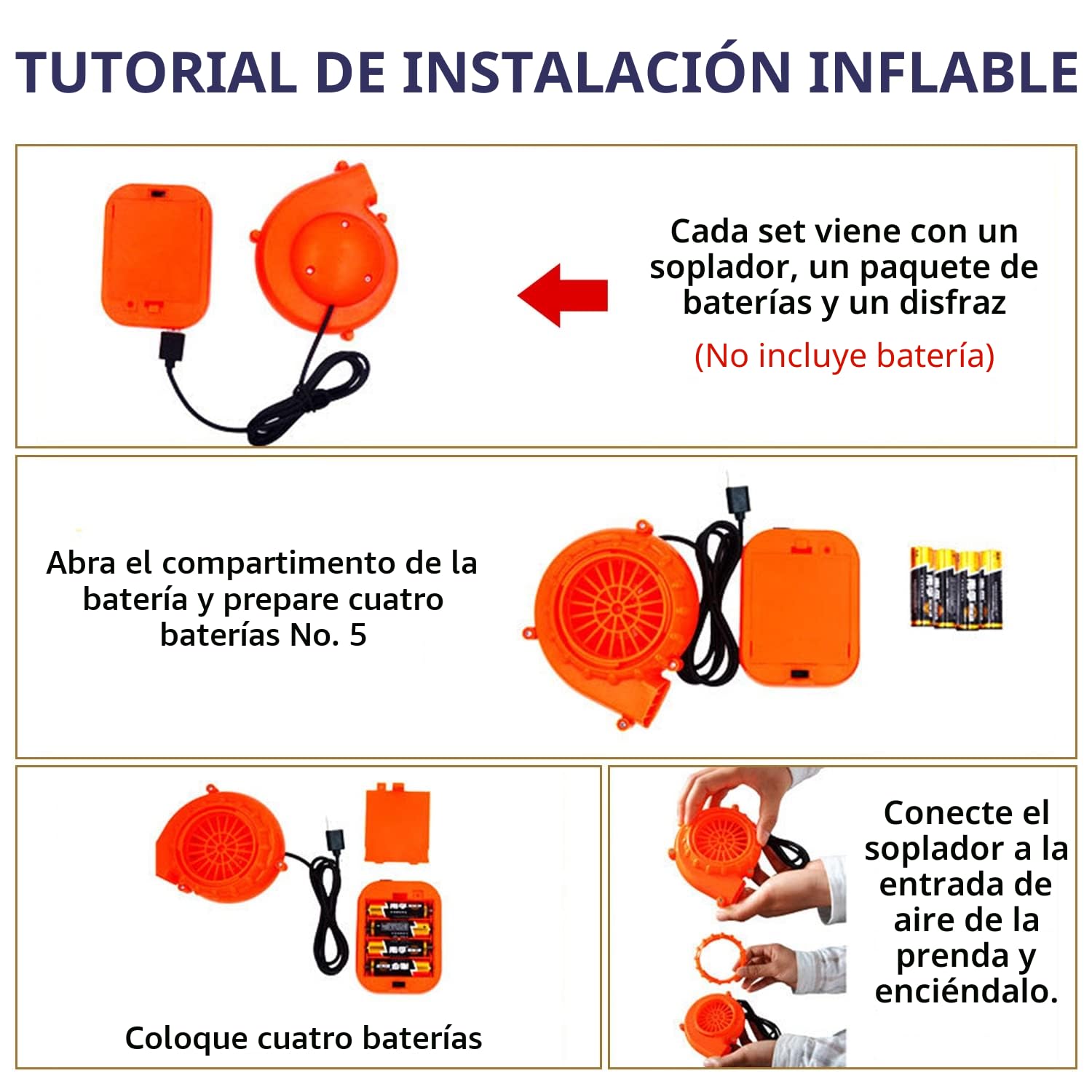 TUTORIAL DE INSTALACIÓN INFLABLE

Cada set viene con un soplador, un paquete de baterías y un disfraz

(No incluye batería)

Abra el compartimento de la batería y prepare cuatro baterías No. 5

Coloque cuatro baterías

Conecte el soplador a la entrada de aire de la prenda y enciéndalo.