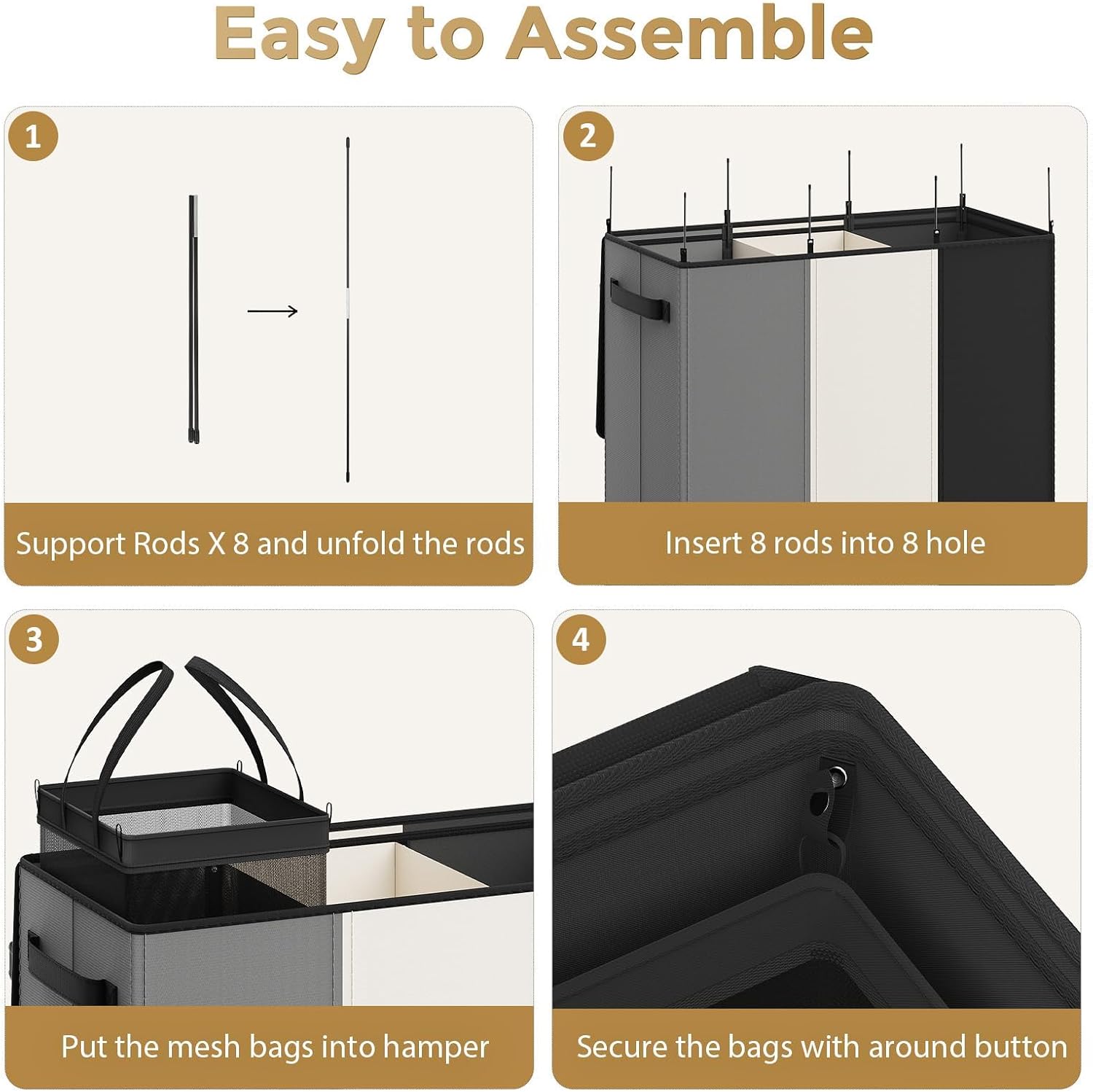 Easy to Assemble

1

Support Rods X 8 and unfold the rods

2

Insert 8 rods into 8 hole

3

Put the mesh bags into hamper

4

Secure the bags with around button