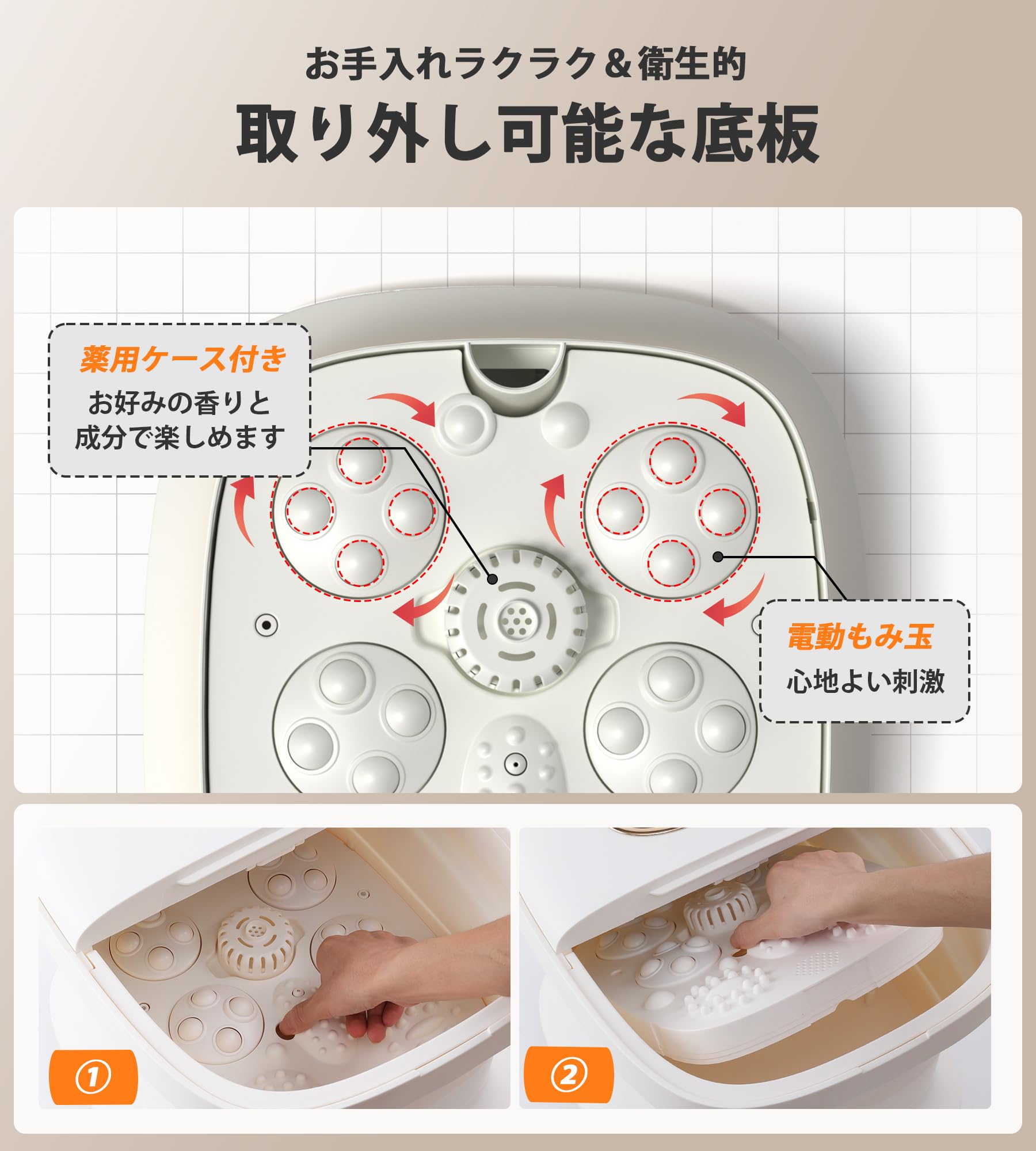 お手入れラクラク＆衛生的

取り外し可能な底板

薬用ケース付き

お好みの香りと成分で楽しめます

電動もみ玉

心地よい刺激

①

②