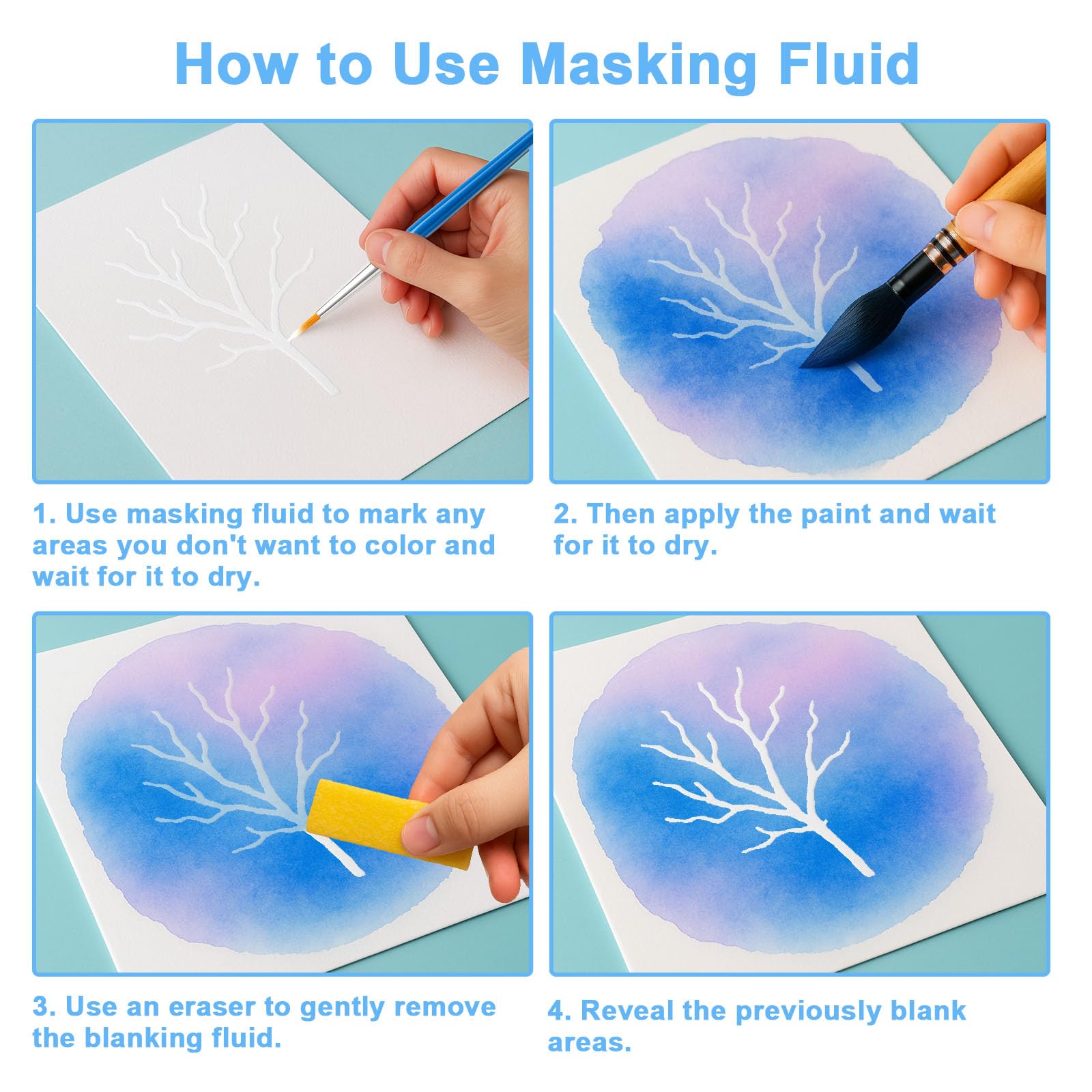 How to Use Masking Fluid

1. Use masking fluid to mark any areas you don't want to color and wait for it to dry.

2. Then apply the paint and wait for it to dry.

3. Use an eraser to gently remove the blanking fluid.

4. Reveal the previously blank areas.