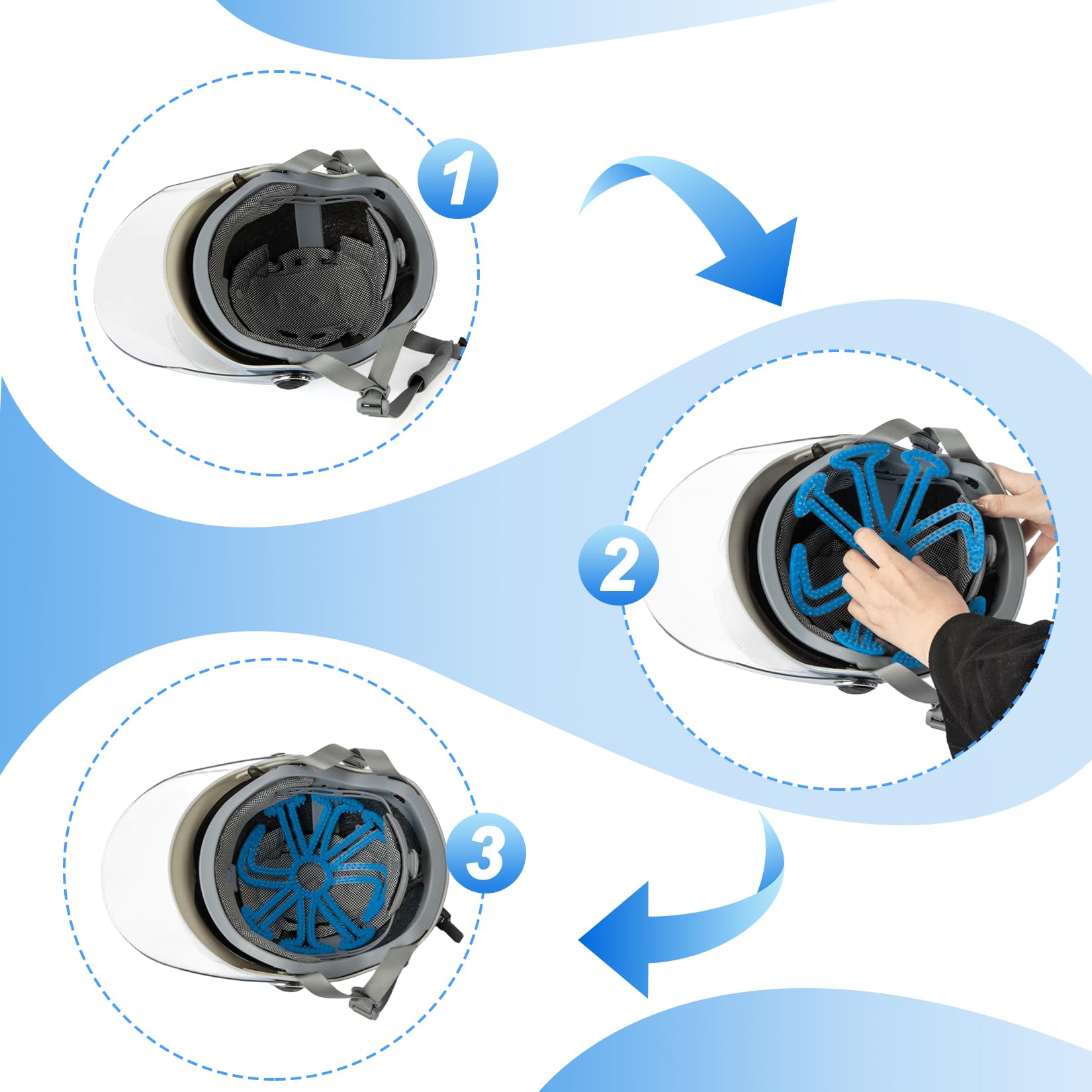 1

2

3