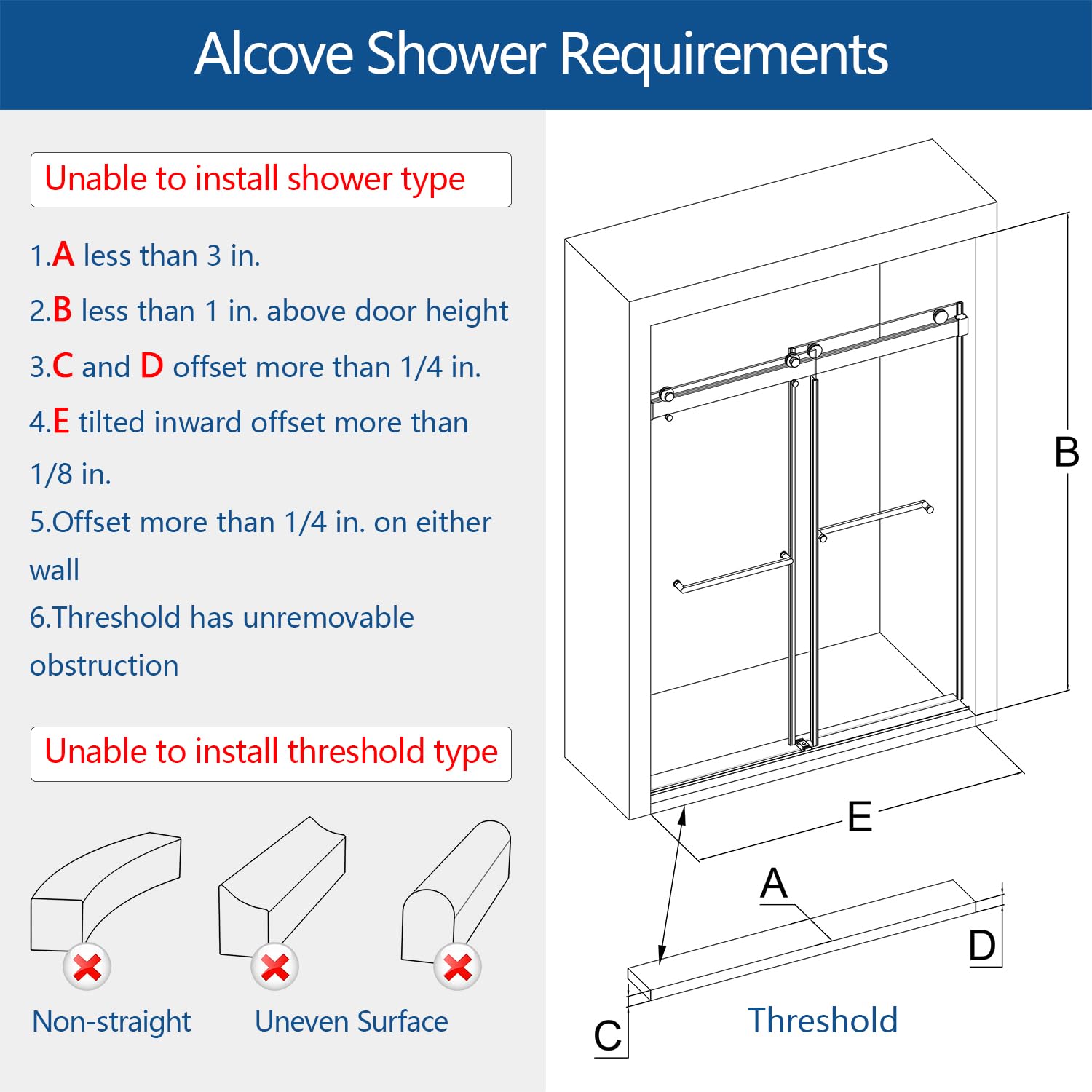 Alcove Shower Requirements

Unable to install shower type

1.A less than 3 in.

2.B less than 1 in. above door height

3.C and D offset more than 1/4 in.

4.E tilted inward offset more than 1/8 in.

5.Offset more than 1/4 in. on either wall

6.Threshold has unremovable obstruction

Unable to install threshold type

Non-straight

Uneven Surface

B

E

A

D

C

Threshold