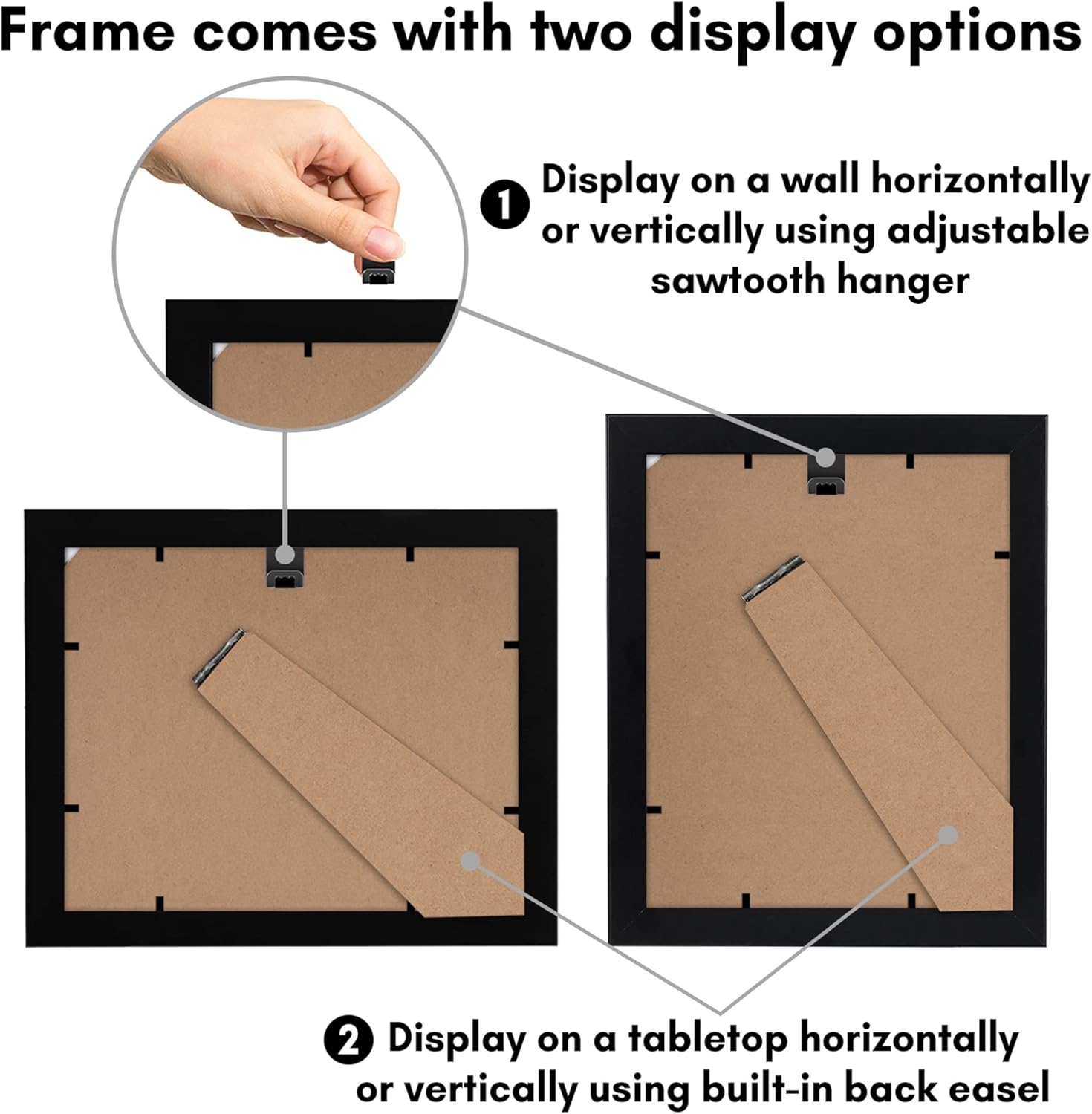 Frame comes with two display options

1 Display on a wall horizontally or vertically using adjustable sawtooth hanger

2 Display on a tabletop horizontally or vertically using built-in back easel