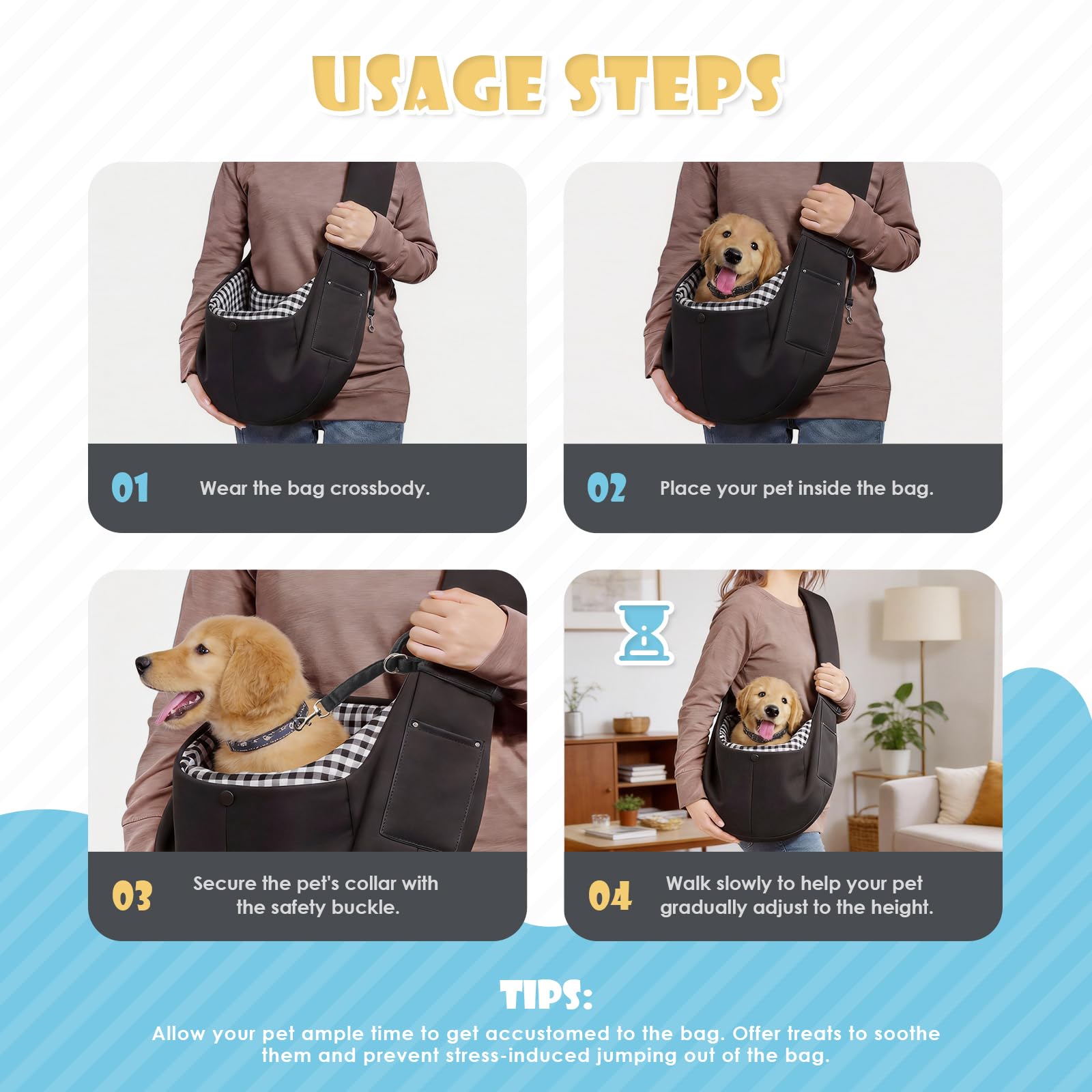 USAGE STEPS

01 Wear the bag crossbody.

02 Place your pet inside the bag.

03 Secure the pet's collar with the safety buckle.

04 Walk slowly to help your pet gradually adjust to the height.

TIPS:

Allow your pet ample time to get accustomed to the bag. Offer treats to soothe them and prevent stress-induced jumping out of the bag.