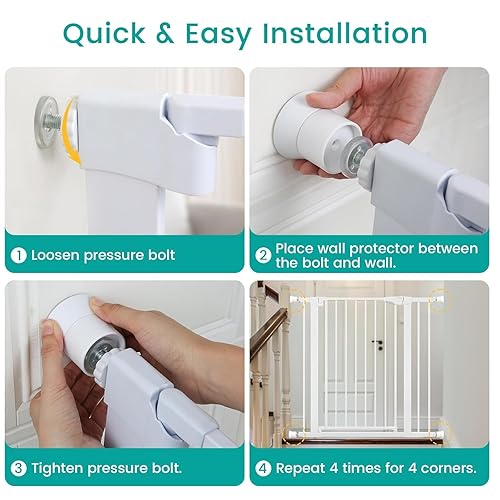 Quick & Easy Installation

1 Loosen pressure bolt

2 Place wall protector between the bolt and wall.

3 Tighten pressure bolt.

4 Repeat 4 times for 4 corners.