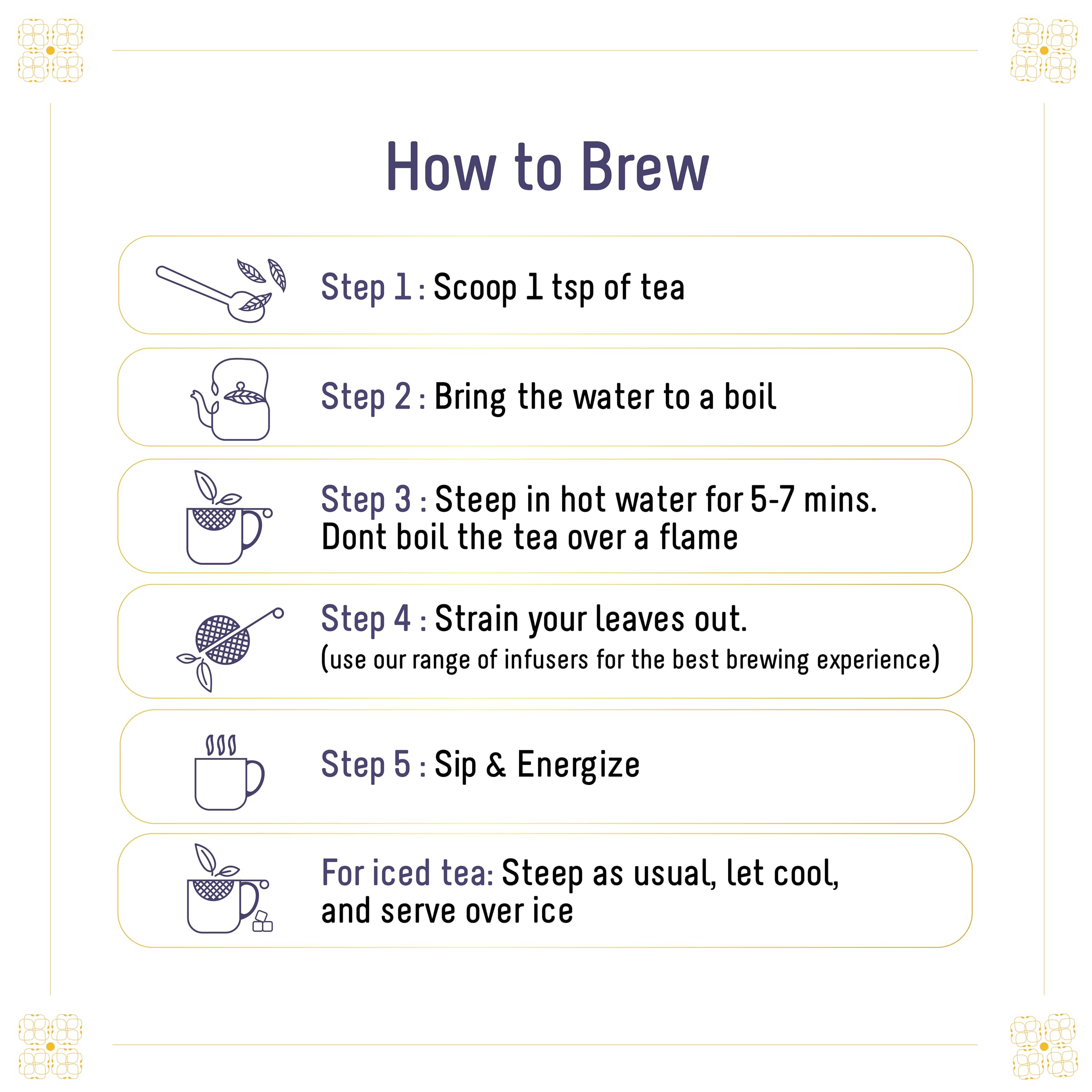 How to Brew

Step 1 : Scoop 1 tsp of tea

Step 2 : Bring the water to a boil

Step 3 : Steep in hot water for 5-7 mins. Dont boil the tea over a flame

Step 4 : Strain your leaves out.
(use our range of infusers for the best brewing experience)

Step 5 : Sip & Energize

For iced tea: Steep as usual, let cool, and serve over ice