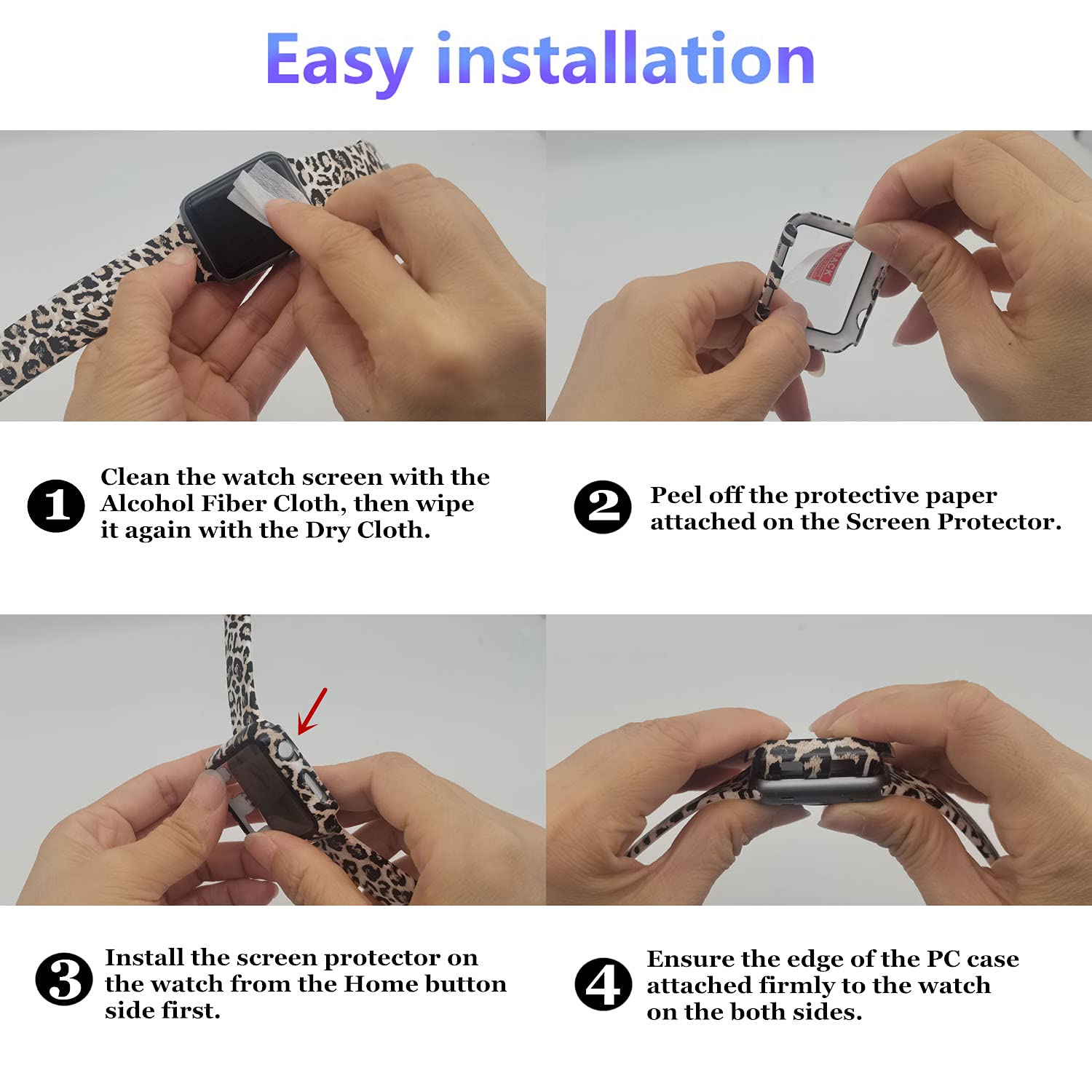 Easy installation

BACK

1 Clean the watch screen with the Alcohol Fiber Cloth, then wipe it again with the Dry Cloth.

2 Peel off the protective paper attached on the Screen Protector.

3 Install the screen protector on the watch from the Home button side first.

4 Ensure the edge of the PC case attached firmly to the watch on the both sides.