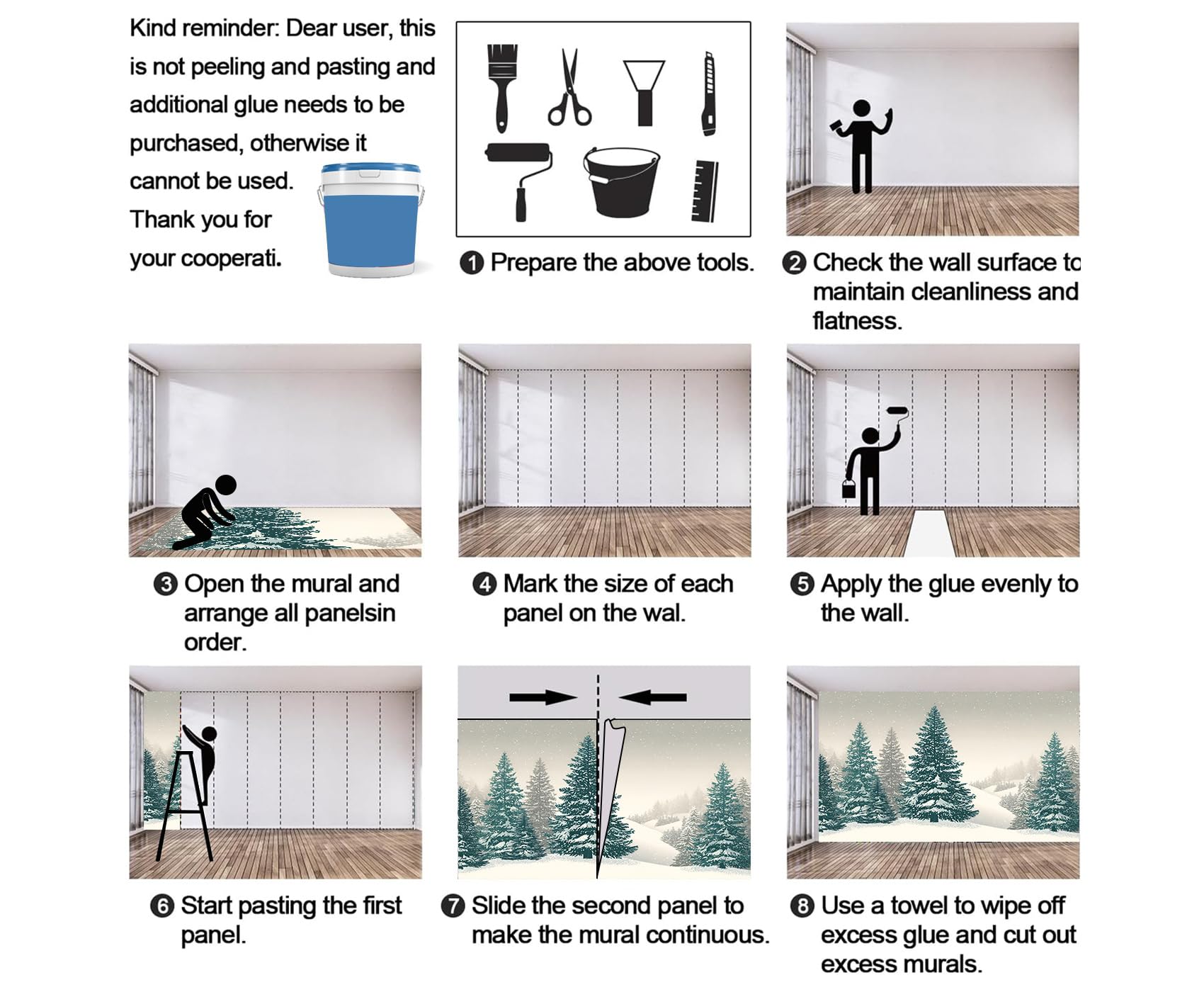 Kind reminder: Dear user, this is not peeling and pasting and additional glue needs to be purchased, otherwise it cannot be used. Thank you for your cooperati.

❶ Prepare the above tools.

❷ Check the wall surface to maintain cleanliness and flatness.

❸ Open the mural and arrange all panelsin order.

❹ Mark the size of each panel on the wal.

❺ Apply the glue evenly to the wall.

❻ Start pasting the first panel.

❼ Slide the second panel to make the mural continuous.

❽ Use a towel to wipe off excess glue and cut out excess murals.