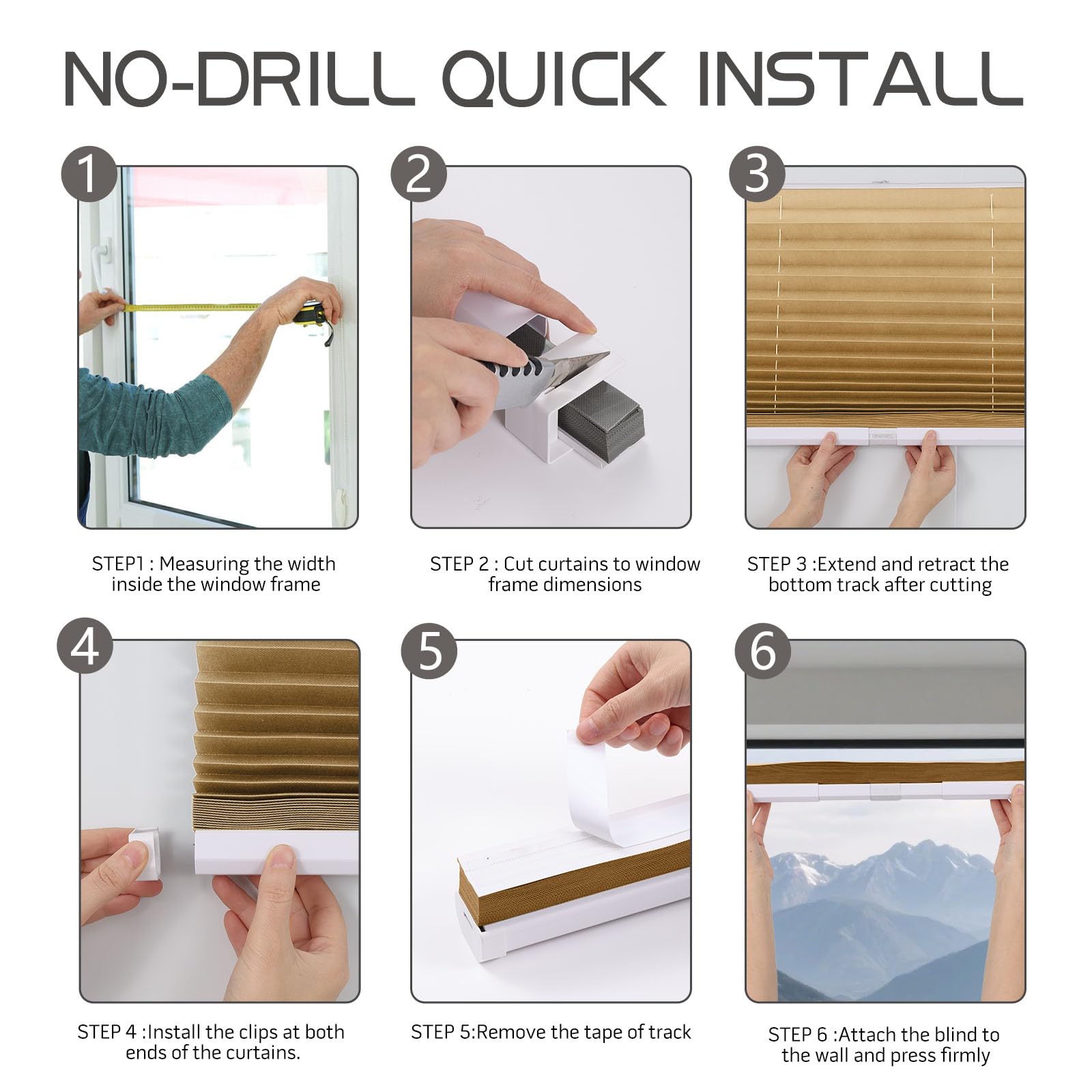 NO-DRILL QUICK INSTALL

1

STEP1 : Measuring the width inside the window frame

2

STEP 2 : Cut curtains to window frame dimensions

3

STEP 3 :Extend and retract the bottom track after cutting

4

STEP 4 :Install the clips at both ends of the curtains.

5

STEP 5:Remove the tape of track

6

STEP 6 :Attach the blind to the wall and press firmly