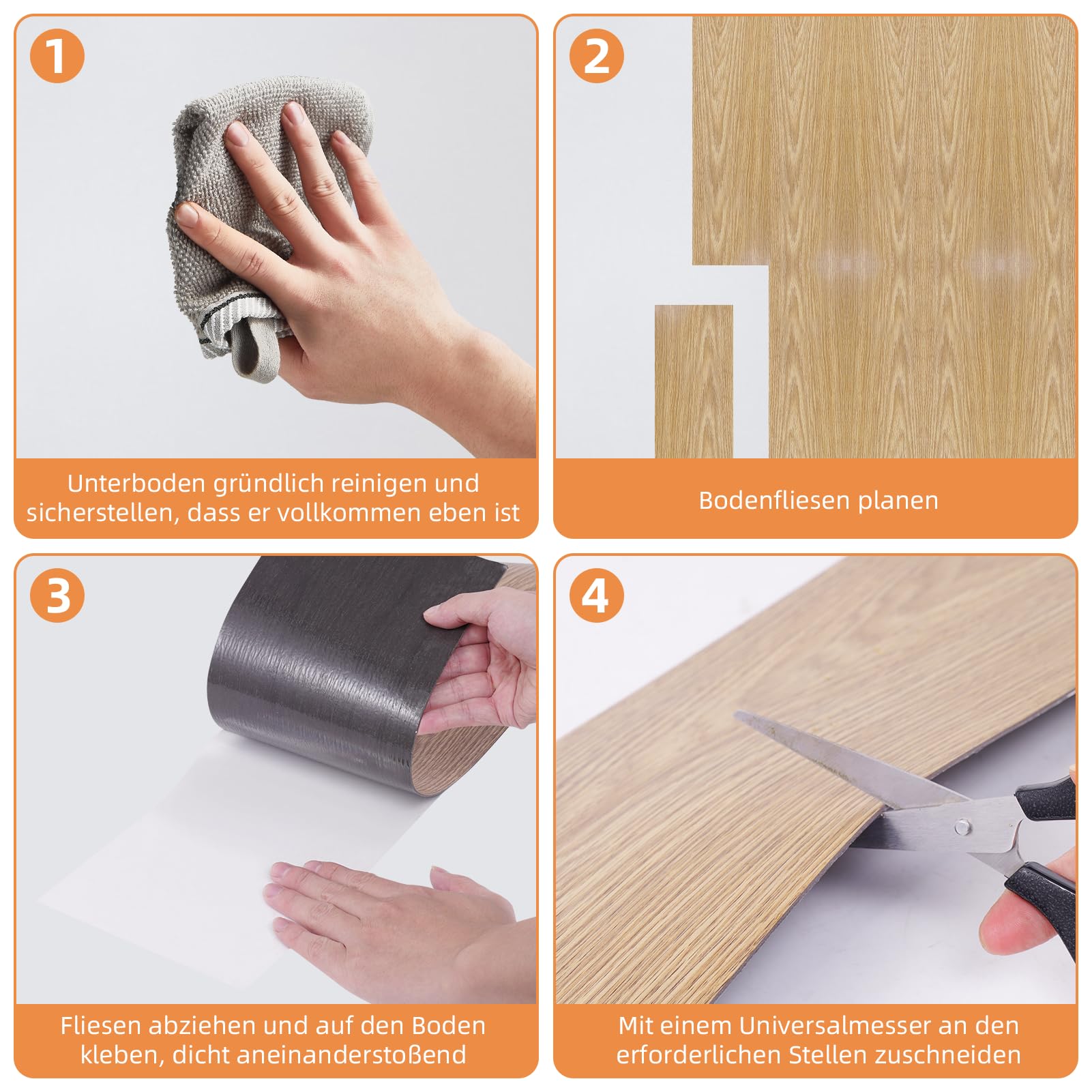 1

Unterboden gründlich reinigen und sicherstellen, dass er vollkommen eben ist

2

Bodenfliesen planen

3

Fliesen abziehen und auf den Boden kleben, dicht aneinanderstoßend

4

Mit einem Universalmesser an den erforderlichen Stellen zuschneiden