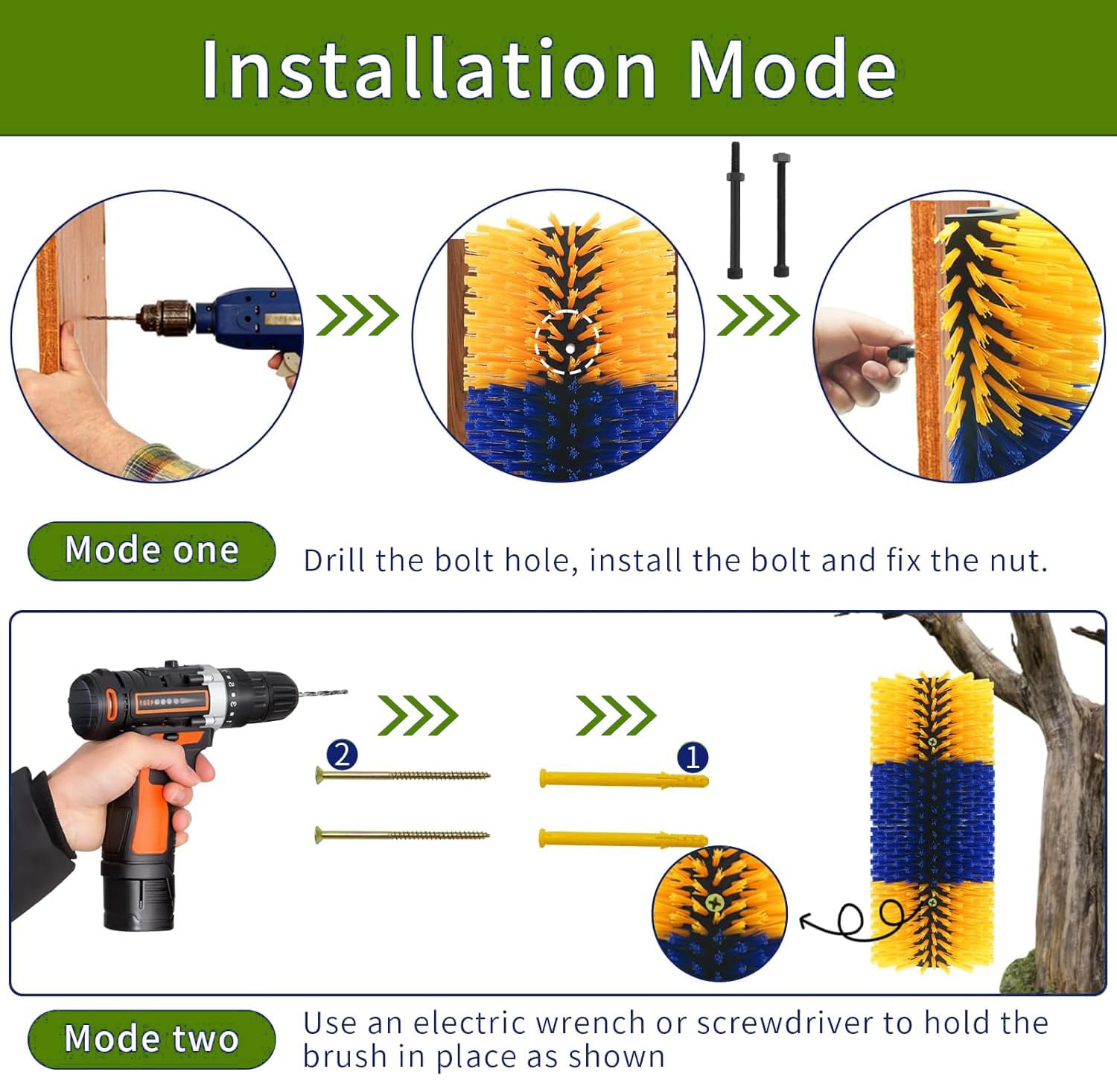 Installation Mode

Mode one

Drill the bolt hole, install the bolt and fix the nut.

2

1

Mode two

Use an electric wrench or screwdriver to hold the brush in place as shown