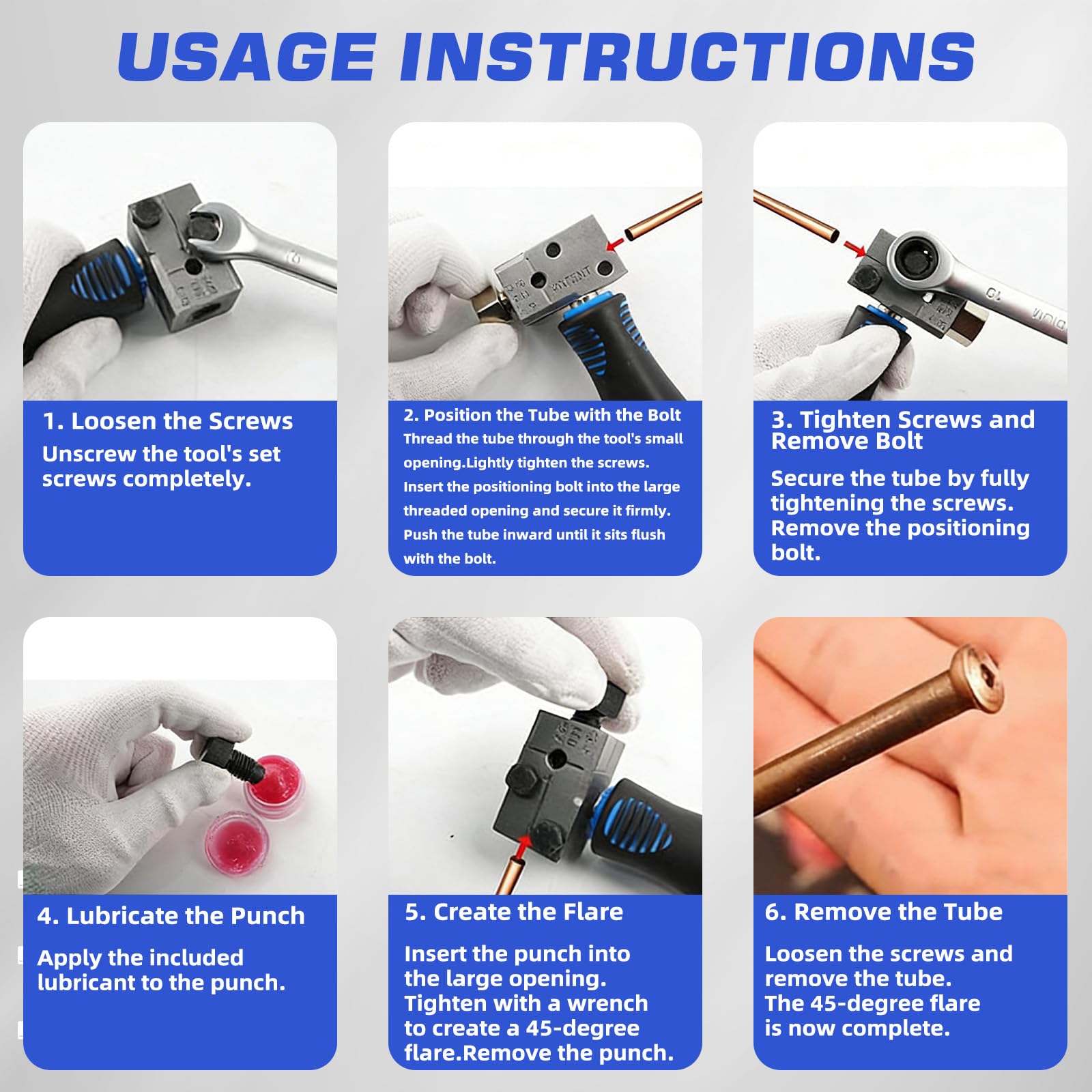 USAGE INSTRUCTIONS

1. Loosen the Screws
Unscrew the tool's set screws completely.

2. Position the Tube with the Bolt
Thread the tube through the tool's small opening.Lightly tighten the screws. Insert the positioning bolt into the large threaded opening and secure it firmly. Push the tube inward until it sits flush with the bolt.

3. Tighten Screws and Remove Bolt
Secure the tube by fully tightening the screws. Remove the positioning bolt.

4. Lubricate the Punch
Apply the included lubricant to the punch.

5. Create the Flare
Insert the punch into the large opening. Tighten with a wrench to create a 45-degree flare.Remove the punch.

6. Remove the Tube
Loosen the screws and remove the tube. The 45-degree flare is now complete.