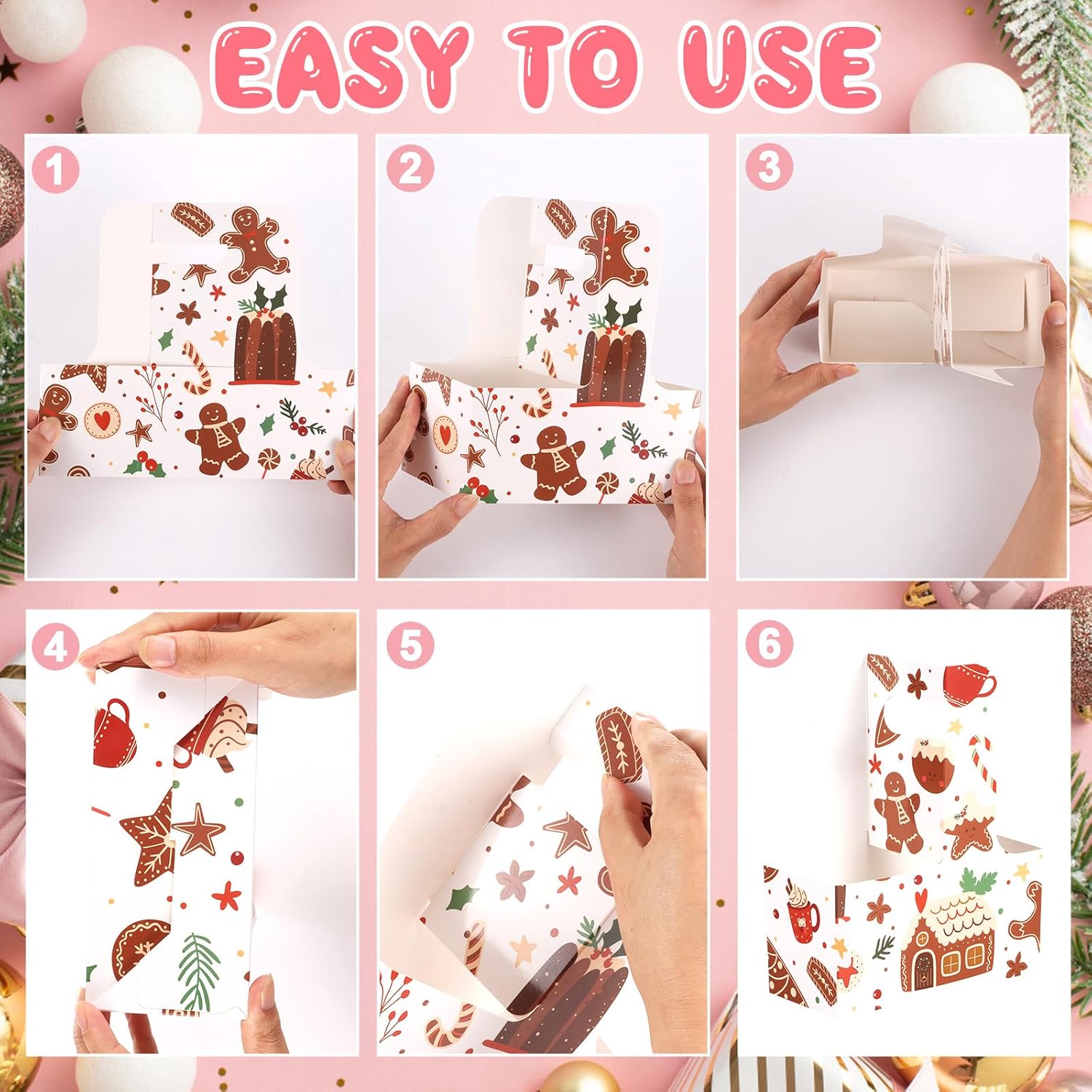 EASY TO USE

1

2

3

4

5

6