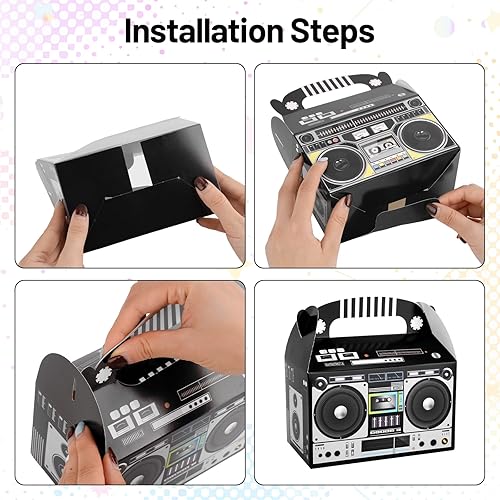 Installation Steps