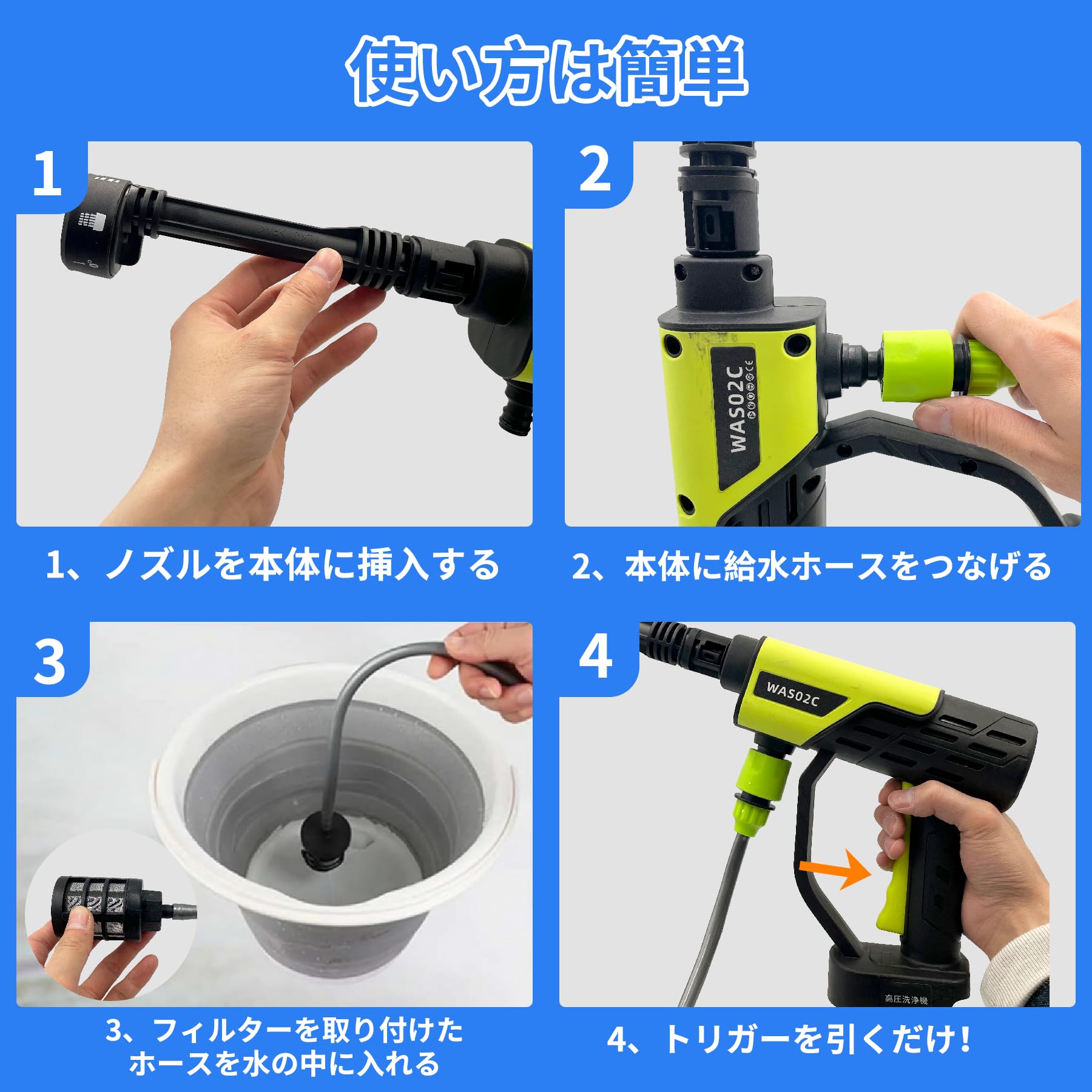 使い方は簡単

1

1、ノズルを本体に挿入する

2

WAS02C

2、本体に給水ホースをつなげる

3

3、フィルターを取り付けたホースを水の中に入れる

4

WAS02C

高圧洗浄機

4、トリガーを引くだけ！