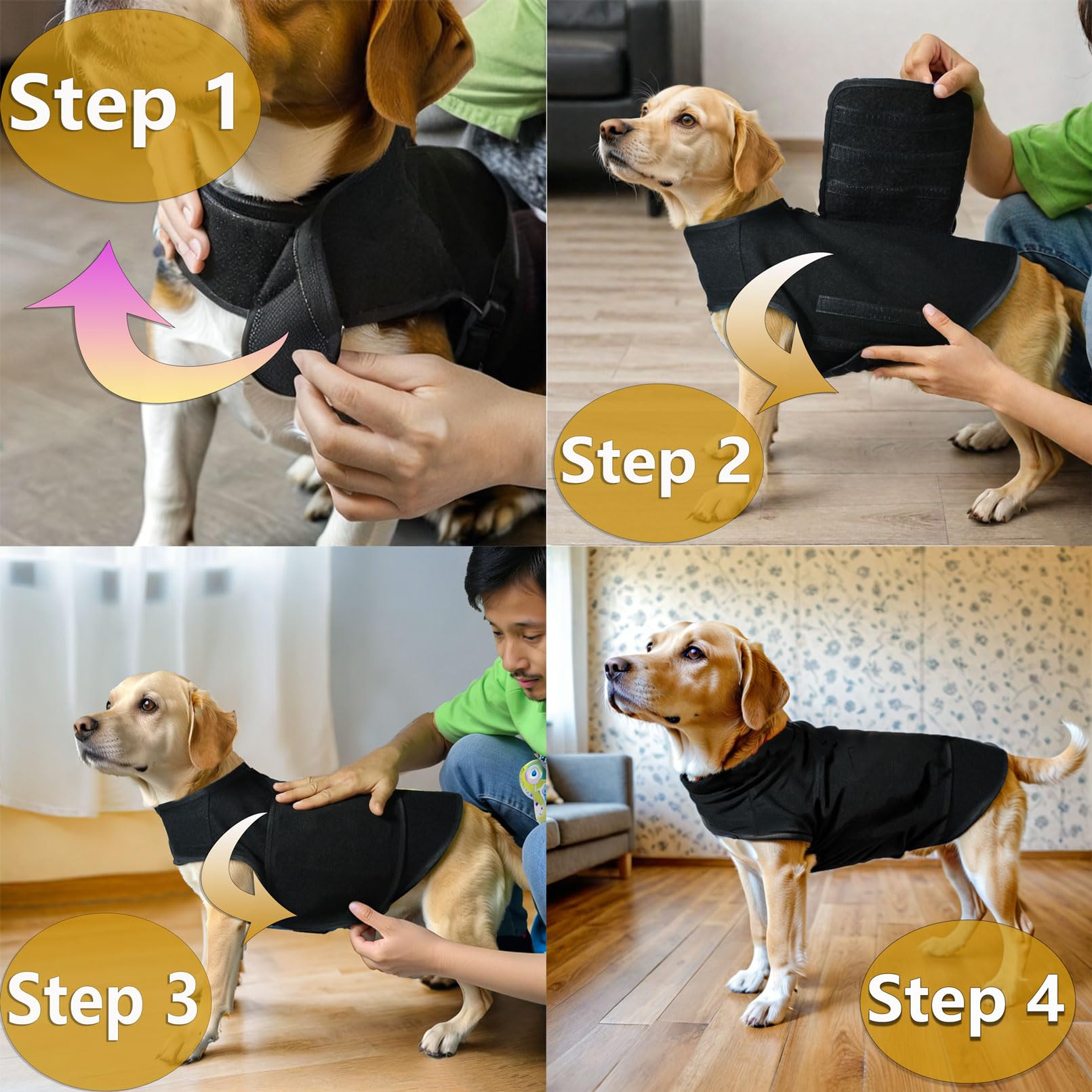 Step 1

Step 2

Step 3

Step 4